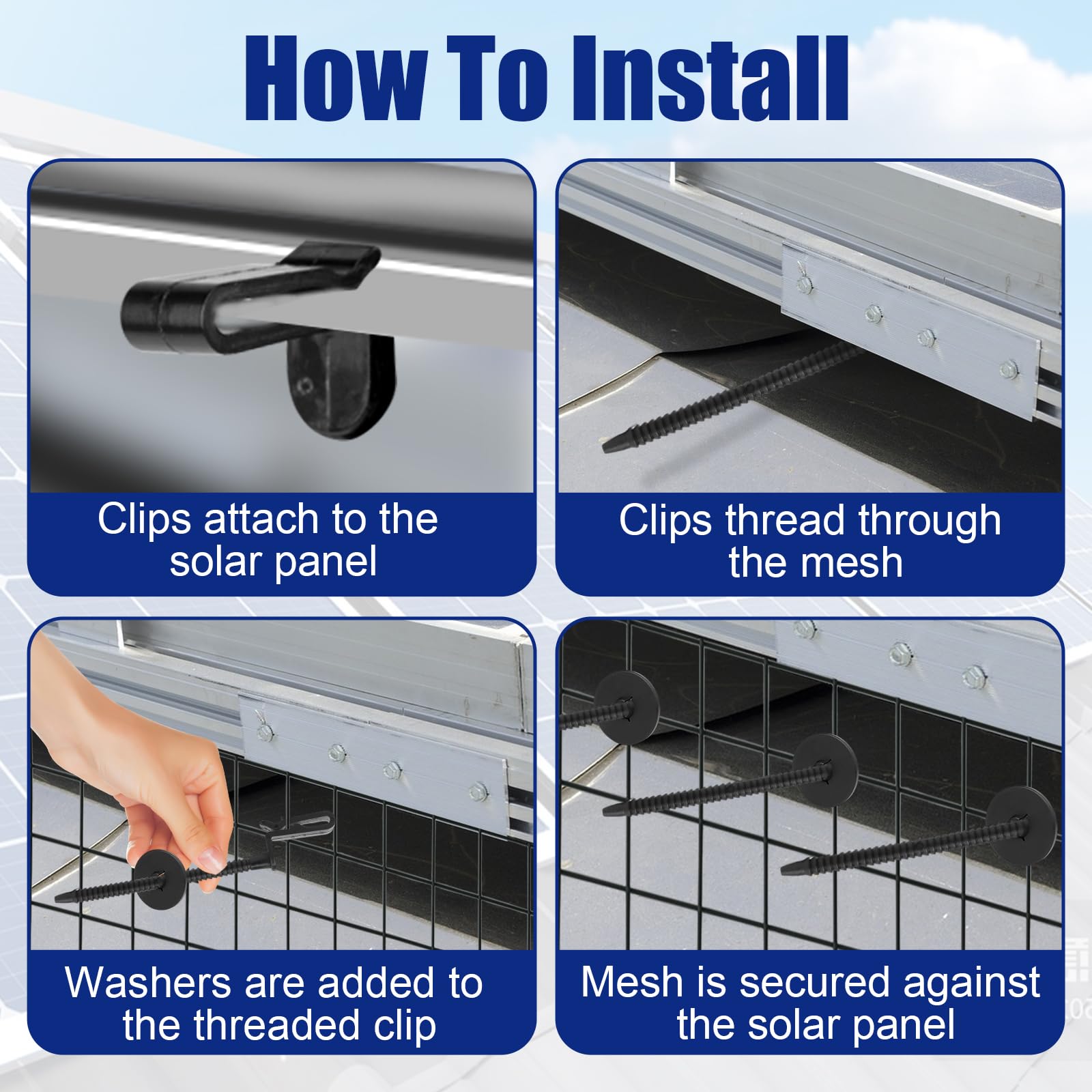 How To Install

Clips attach to the solar panel

Clips thread through the mesh

Washers are added to the threaded clip

Mesh is secured against the solar panel