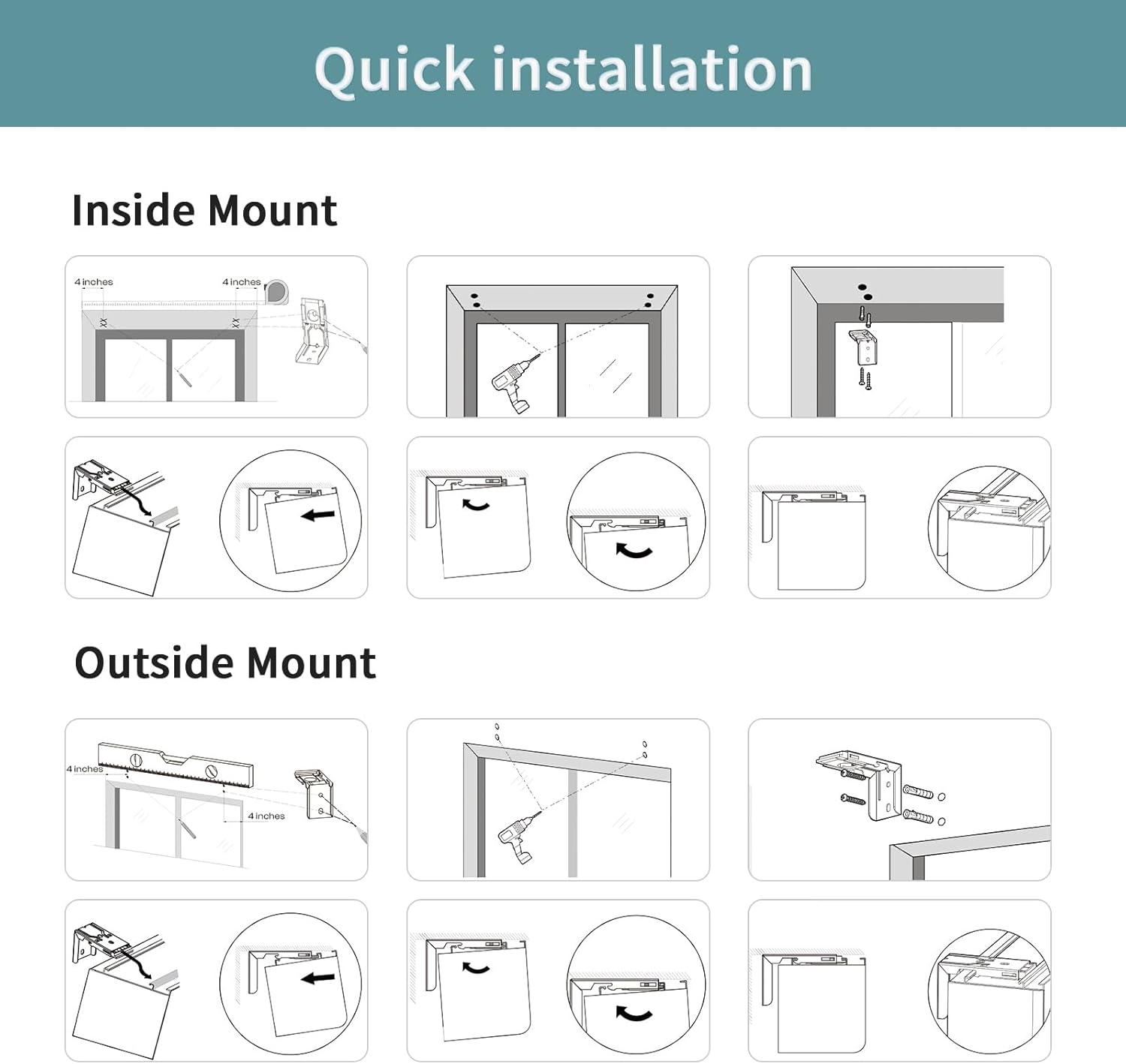 Quick installation

Inside Mount

4 inches

4 inches

Outside Mount

4 inches

4 inches