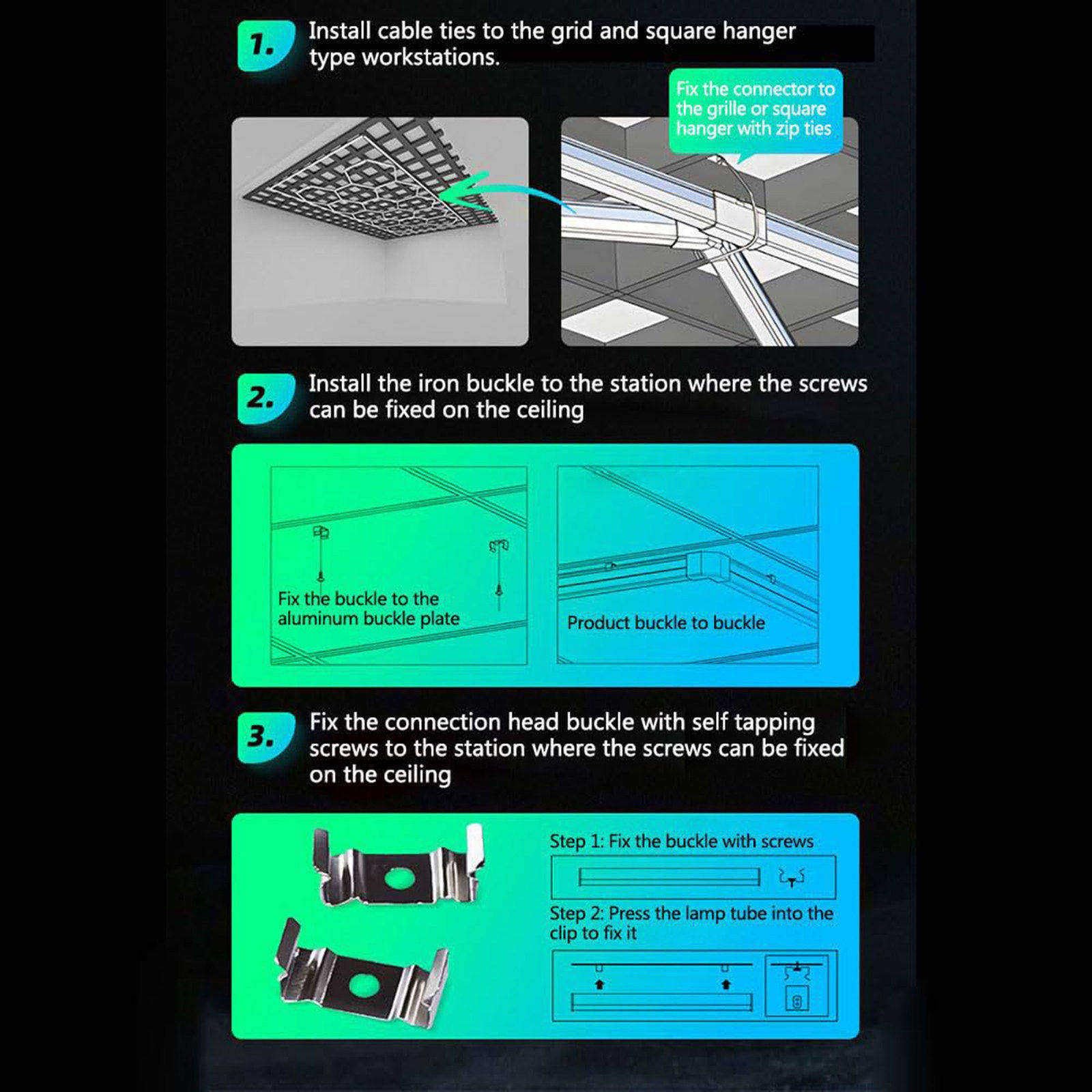 1. Install cable ties to the grid and square hanger type workstations.

Fix the connector to the grille or square hanger with zip ties

2. Install the iron buckle to the station where the screws can be fixed on the ceiling

Fix the buckle to the aluminum buckle plate

Product buckle to buckle

3. Fix the connection head buckle with self tapping screws to the station where the screws can be fixed on the ceiling

Step 1: Fix the buckle with screws

Step 2: Press the lamp tube into the clip to fix it