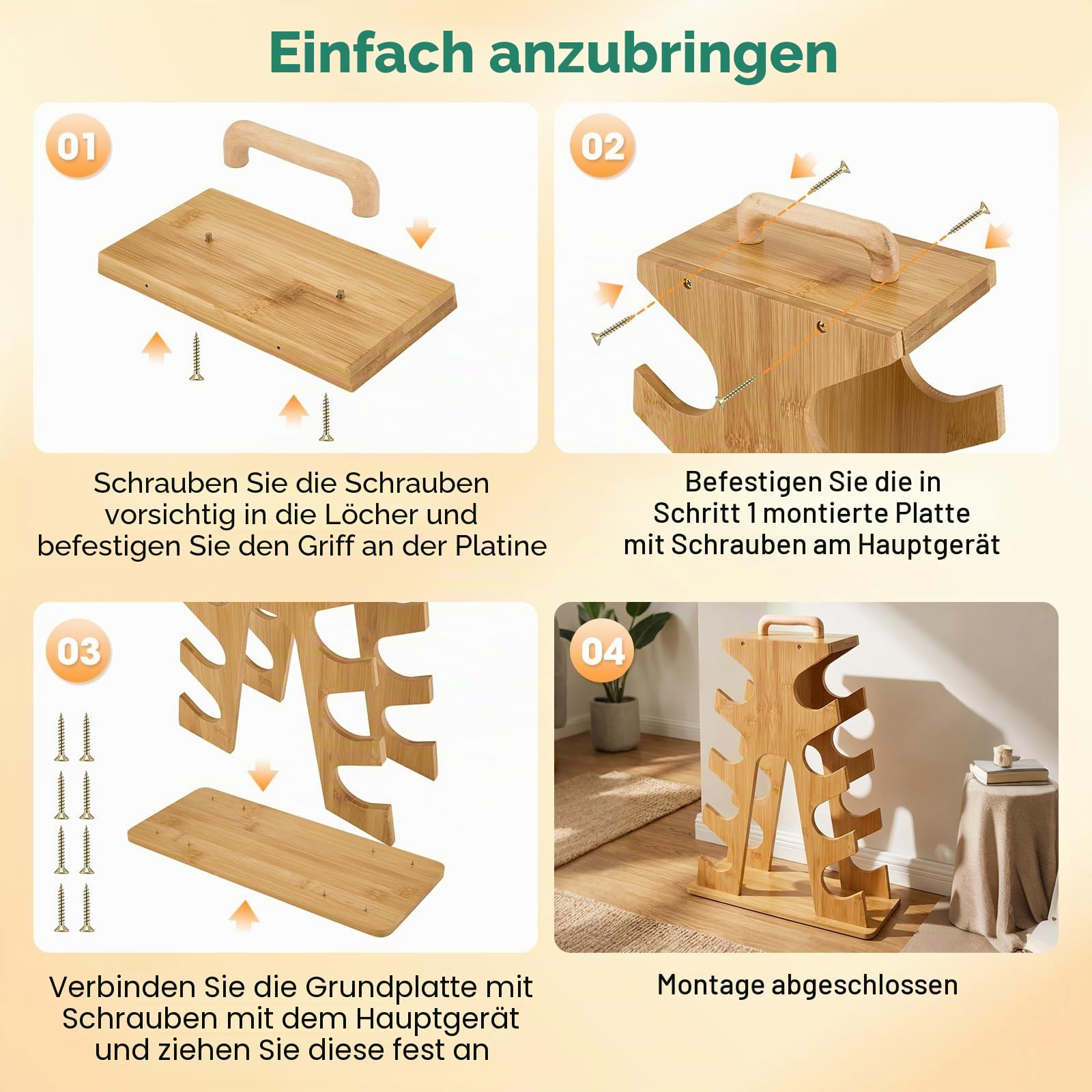 Einfach anzubringen

01

Schrauben Sie die Schrauben vorsichtig in die Löcher und befestigen Sie den Griff an der Platine

02

Befestigen Sie die in Schritt 1 montierte Platte mit Schrauben am Hauptgerät

03

Verbinden Sie die Grundplatte mit Schrauben mit dem Hauptgerät und ziehen Sie diese fest an

04

Montage abgeschlossen