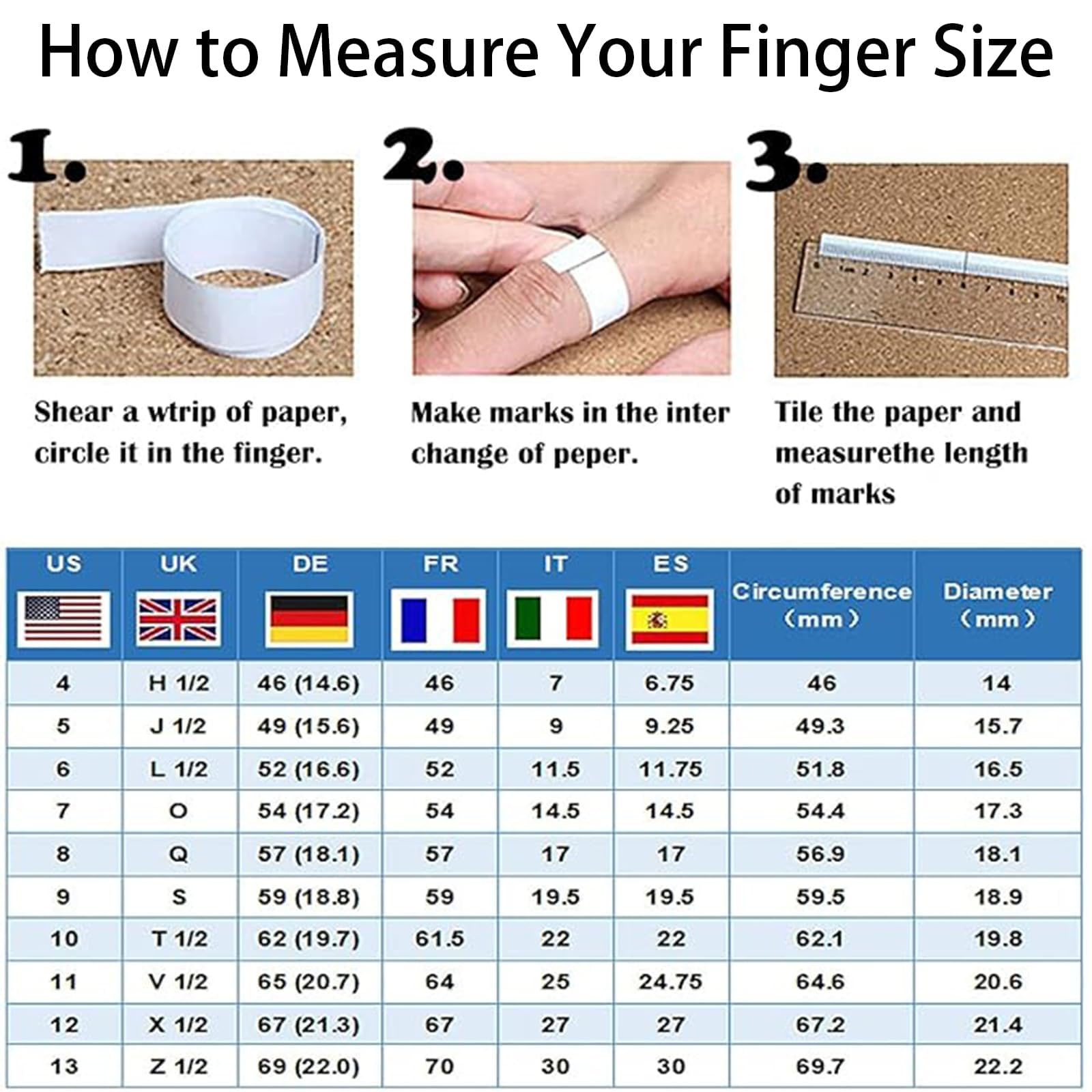 How to Measure Your Finger Size

1.

Shear a wtrip of paper, circle it in the finger.

2.

Make marks in the inter change of peper.

3.

Tile the paper and measurethe length of marks

| US | UK | DE | FR | IT | ES | Circumference (mm) | Diameter (mm) |
|---|---|---|---|---|---|---|---|
| 4 | H 1/2 | 46 (14.6) | 46 | 7 | 6.75 | 46 | 14 |
| 5 | J 1/2 | 49 (15.6) | 49 | 9 | 9.25 | 49.3 | 15.7 |
| 6 | L 1/2 | 52 (16.6) | 52 | 11.5 | 11.75 | 51.8 | 16.5 |
| 7 | O | 54 (17.2) | 54 | 14.5 | 14.5 | 54.4 | 17.3 |
| 8 | Q | 57 (18.1) | 57 | 17 | 17 | 56.9 | 18.1 |
| 9 | S | 59 (18.8) | 59 | 19.5 | 19.5 | 59.5 | 18.9 |
| 10 | T 1/2 | 62 (19.7) | 61.5 | 22 | 22 | 62.1 | 19.8 |
| 11 | V 1/2 | 65 (20.7) | 64 | 25 | 24.75 | 64.6 | 20.6 |
| 12 | X 1/2 | 67 (21.3) | 67 | 27 | 27 | 67.2 | 21.4 |
| 13 | Z 1/2 | 69 (22.0) | 70 | 30 | 30 | 69.7 | 22.2 |