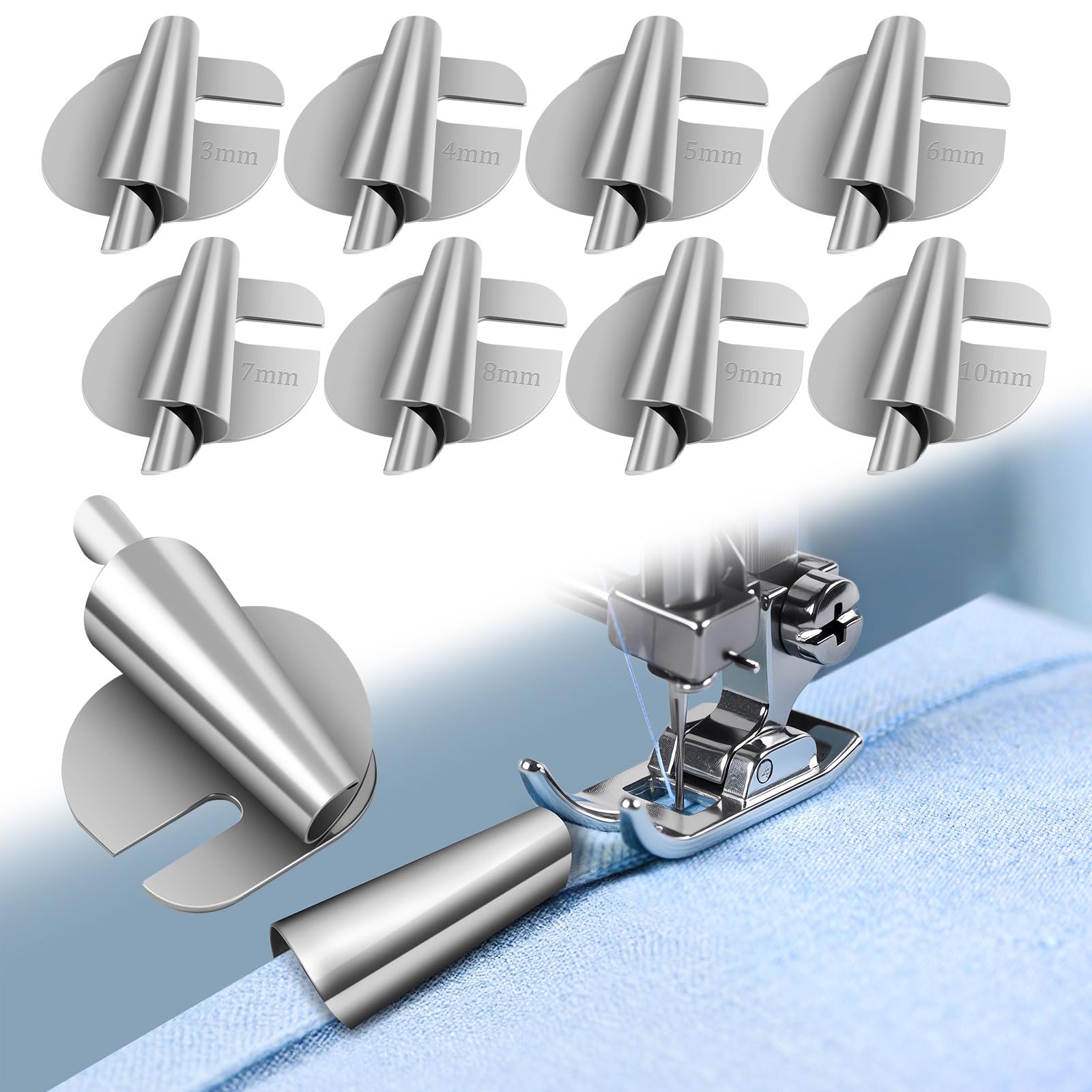 3mm
4mm
5mm
6mm
7mm
8mm
9mm
10mm