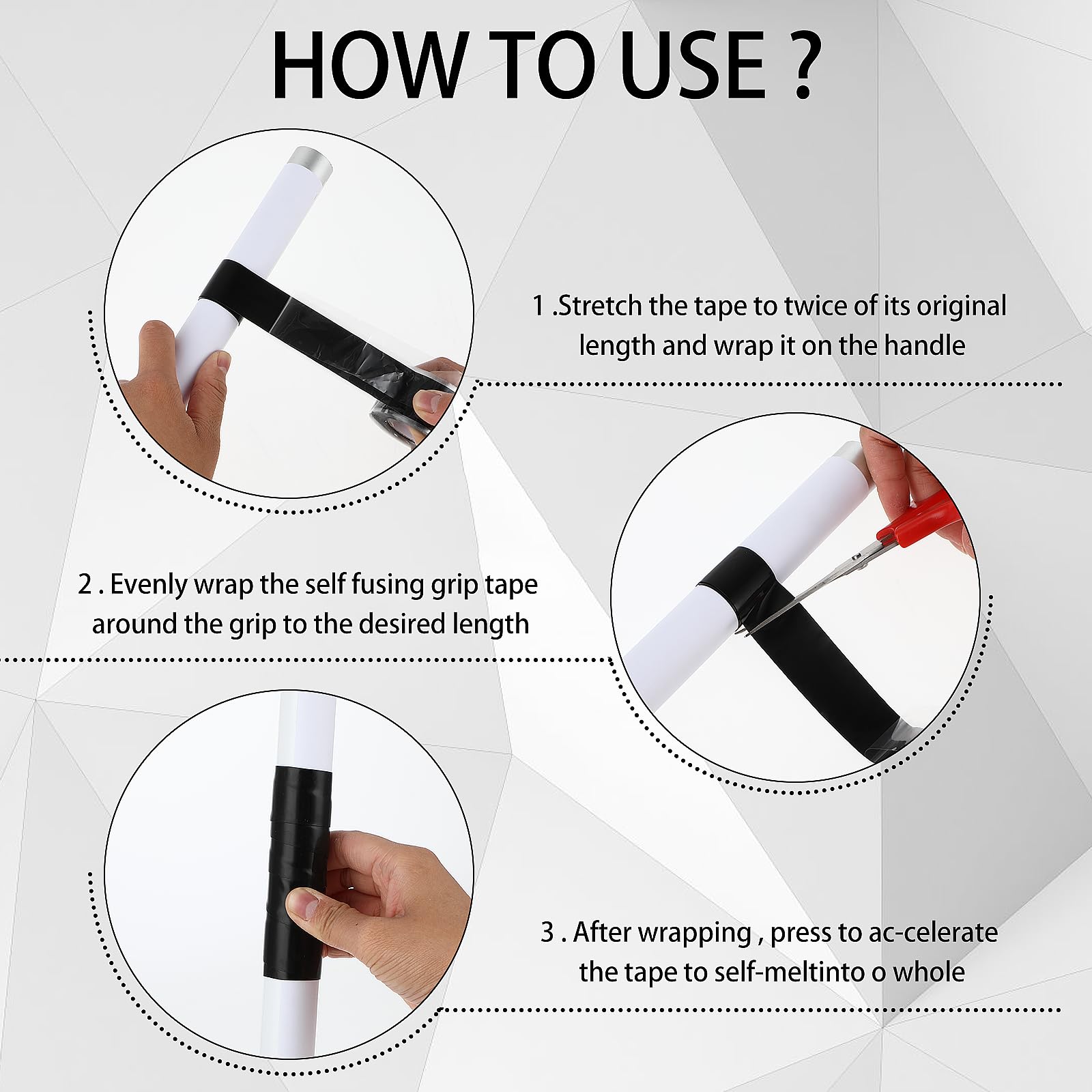 HOW TO USE ?

1 .Stretch the tape to twice of its original length and wrap it on the handle

2 . Evenly wrap the self fusing grip tape around the grip to the desired length

3 . After wrapping , press to ac-celerate the tape to self-meltinto o whole