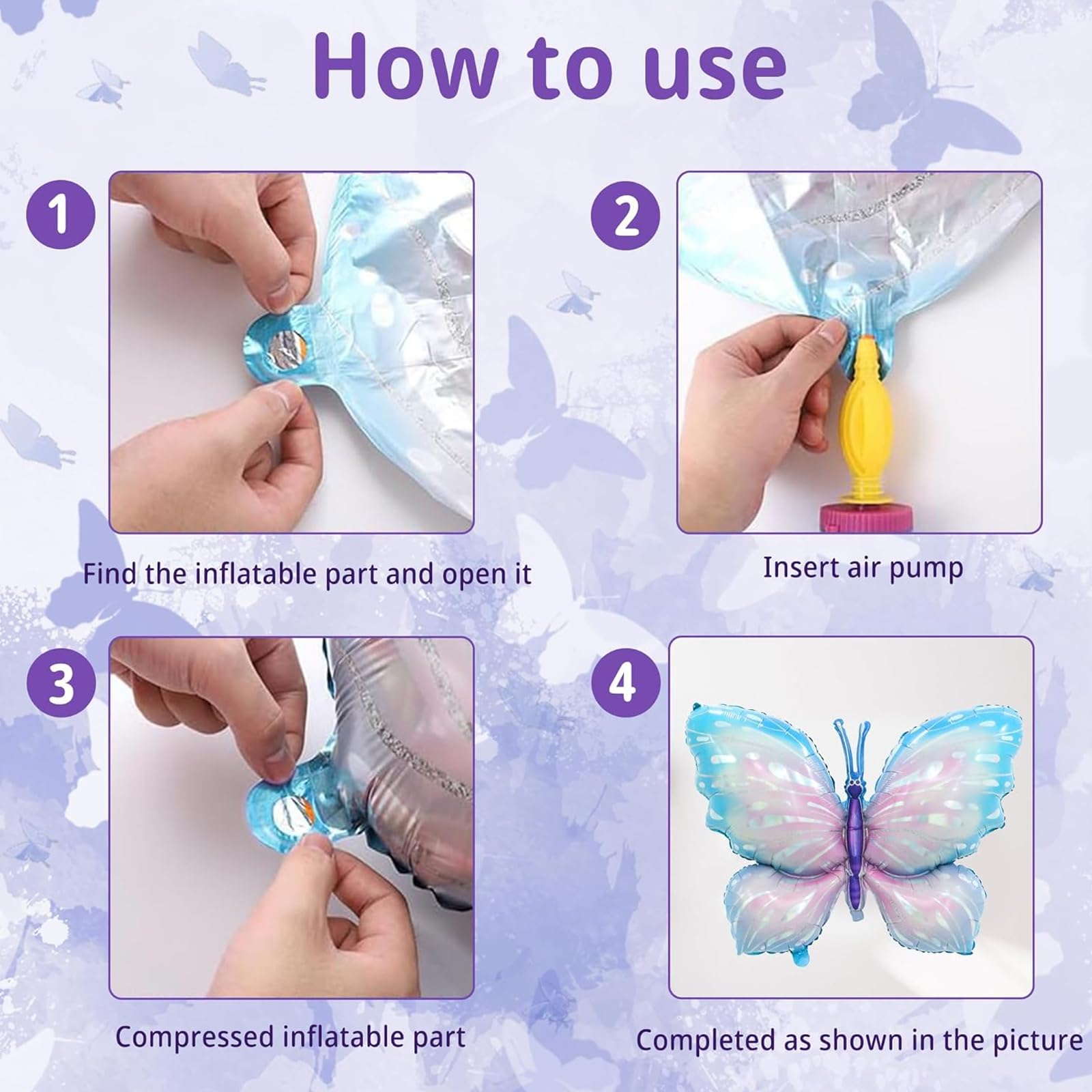 How to use

1

Find the inflatable part and open it

2

Insert air pump

3

Compressed inflatable part

4

Completed as shown in the picture