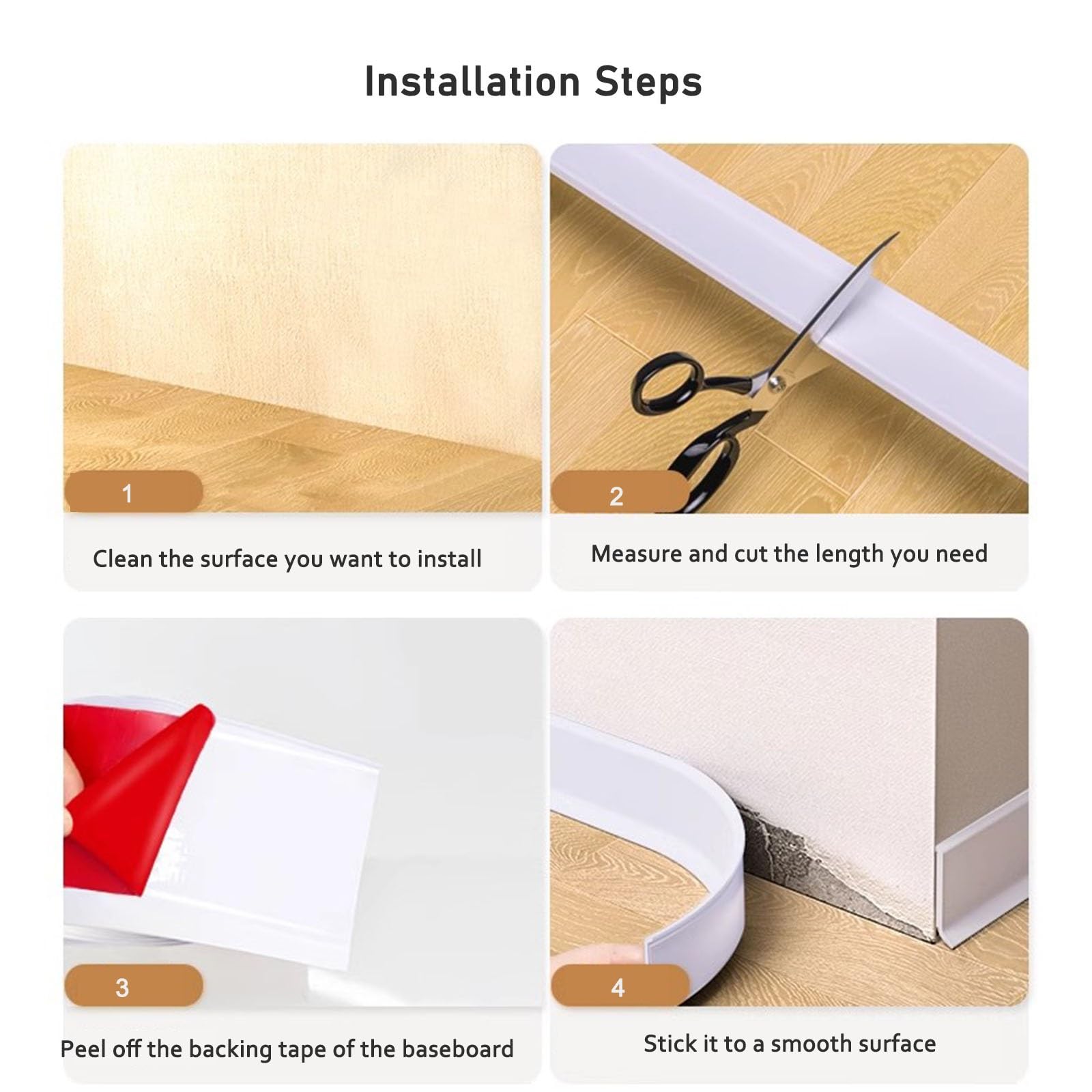 Installation Steps

1

Clean the surface you want to install

2

Measure and cut the length you need

3

Peel off the backing tape of the baseboard

4

Stick it to a smooth surface