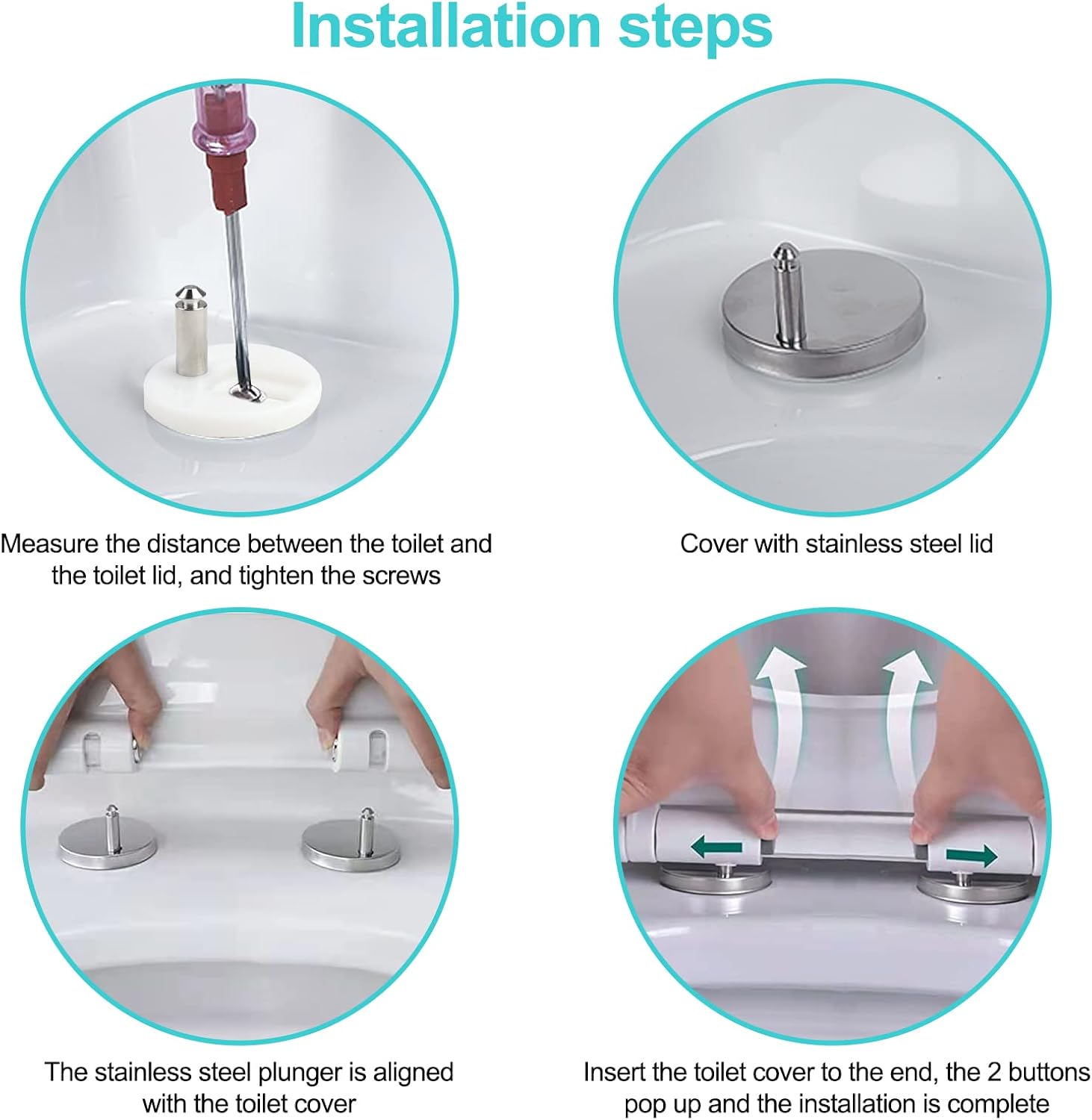 Installation steps

Measure the distance between the toilet and the toilet lid, and tighten the screws

Cover with stainless steel lid

The stainless steel plunger is aligned with the toilet cover

Insert the toilet cover to the end, the 2 buttons pop up and the installation is complete