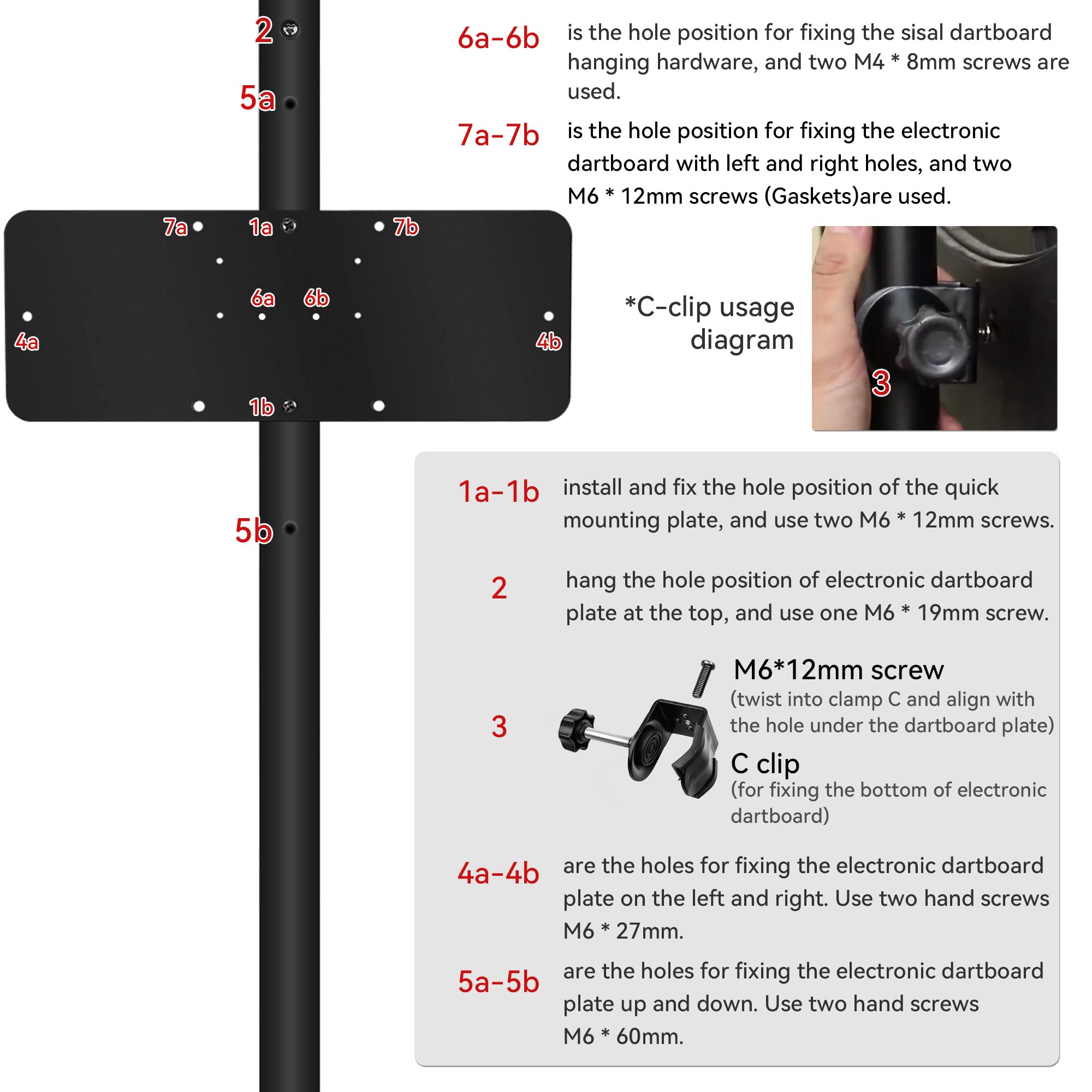 2

5a

7a 1a 7b

6a 6b

4a 4b

1b

5b

6a-6b is the hole position for fixing the sisal dartboard hanging hardware, and two M4 * 8mm screws are used.

7a-7b is the hole position for fixing the electronic dartboard with left and right holes, and two M6 * 12mm screws (Gaskets)are used.

*C-clip usage diagram

3

1a-1b install and fix the hole position of the quick mounting plate, and use two M6 * 12mm screws.

2 hang the hole position of electronic dartboard plate at the top, and use one M6 * 19mm screw.

3

M6*12mm screw
(twist into clamp C and align with the hole under the dartboard plate)

C clip
(for fixing the bottom of electronic dartboard)

4a-4b are the holes for fixing the electronic dartboard plate on the left and right. Use two hand screws M6 * 27mm.

5a-5b are the holes for fixing the electronic dartboard plate up and down. Use two hand screws M6 * 60mm.