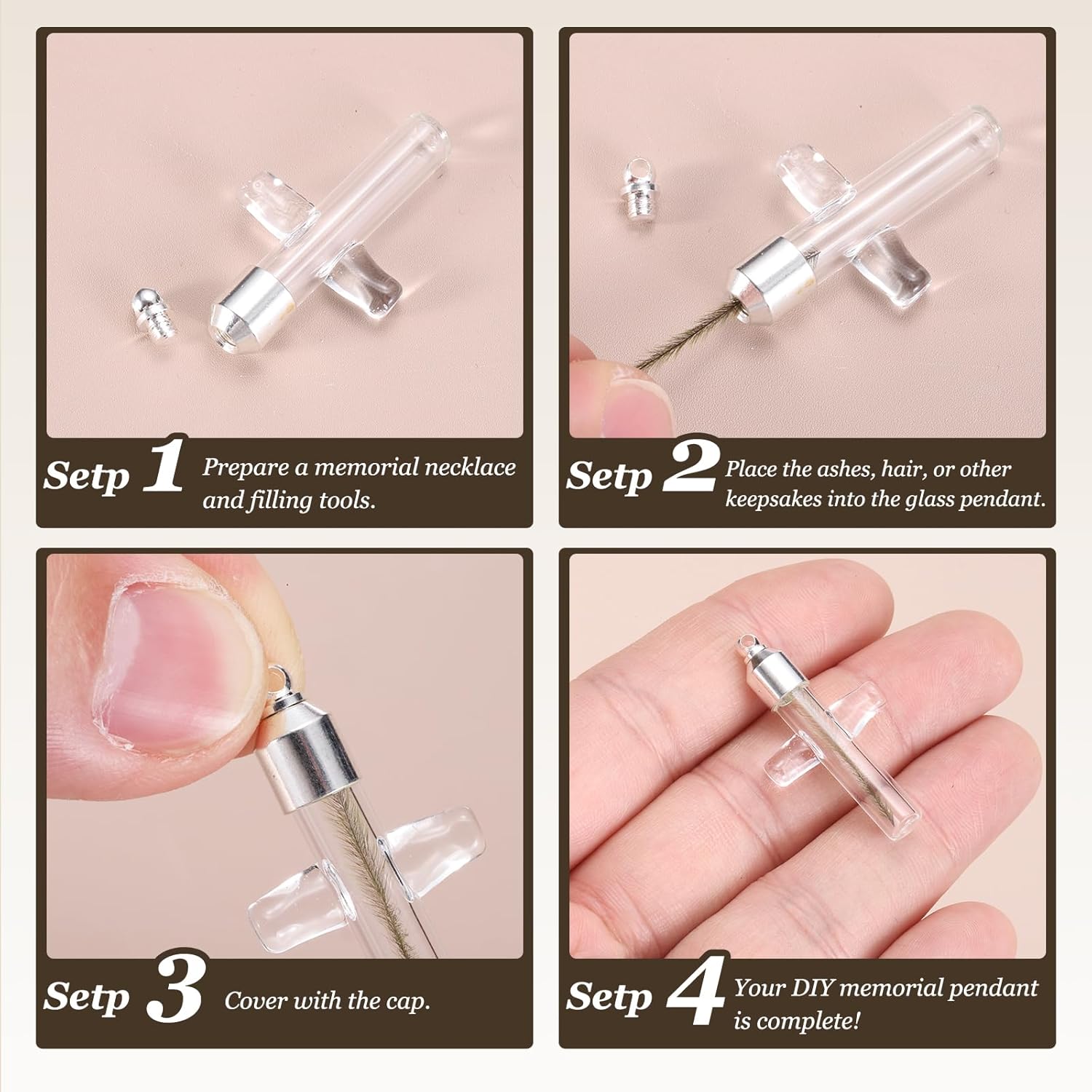 Setp 1 Prepare a memorial necklace and filling tools.

Setp 2 Place the ashes, hair, or other keepsakes into the glass pendant.

Setp 3 Cover with the cap.

Setp 4 Your DIY memorial pendant is complete!