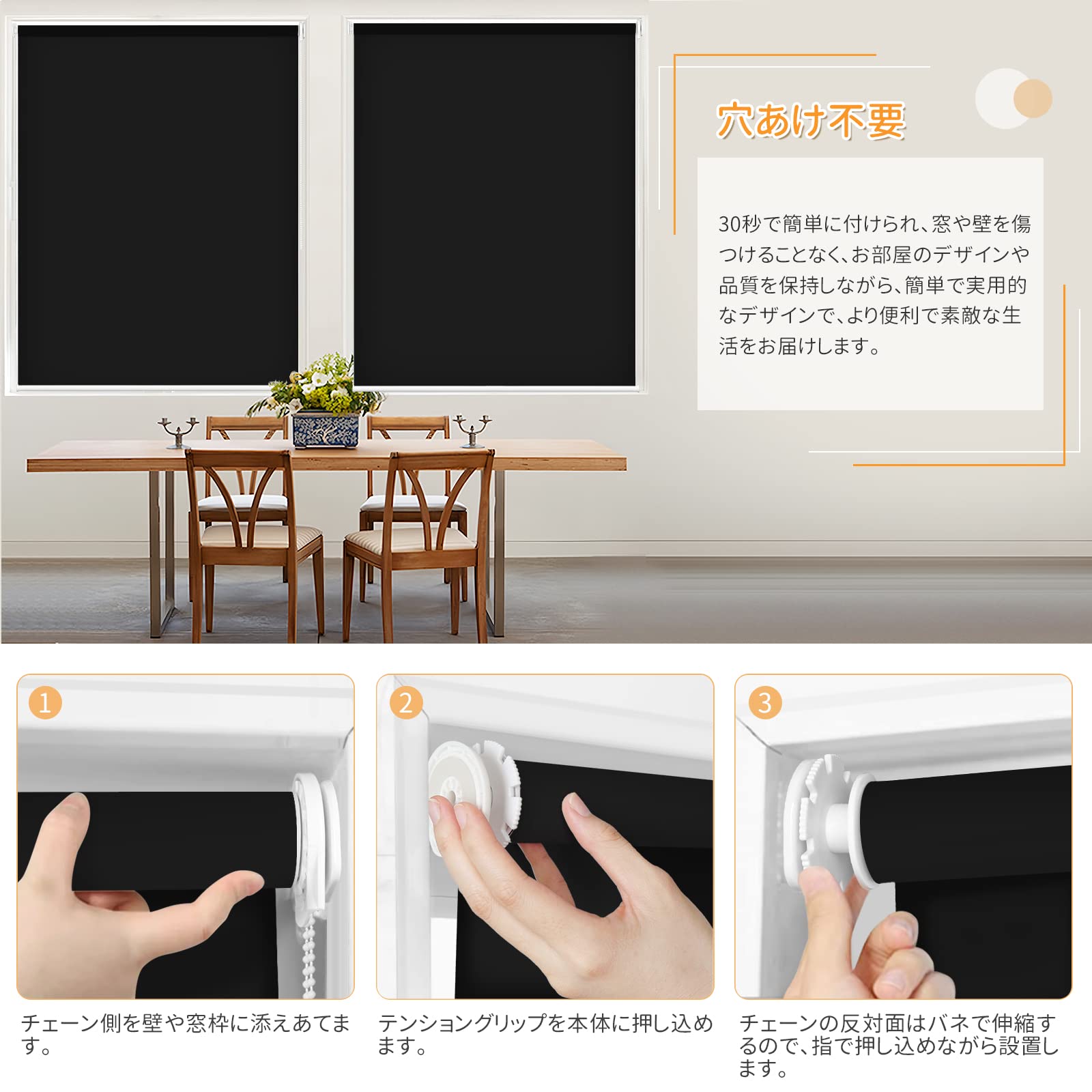 穴あけ不要

30秒で簡単に付けられ、窓や壁を傷つけることなく、お部屋のデザインや品質を保持しながら、簡単で実用的なデザインで、より便利で素敵な生活をお届けします。

1

チェーン側を壁や窓枠に添えあてます。

2

テンショングリップを本体に押し込めます。

3

チェーンの反対面はバネで伸縮するので、指で押し込めながら設置します。