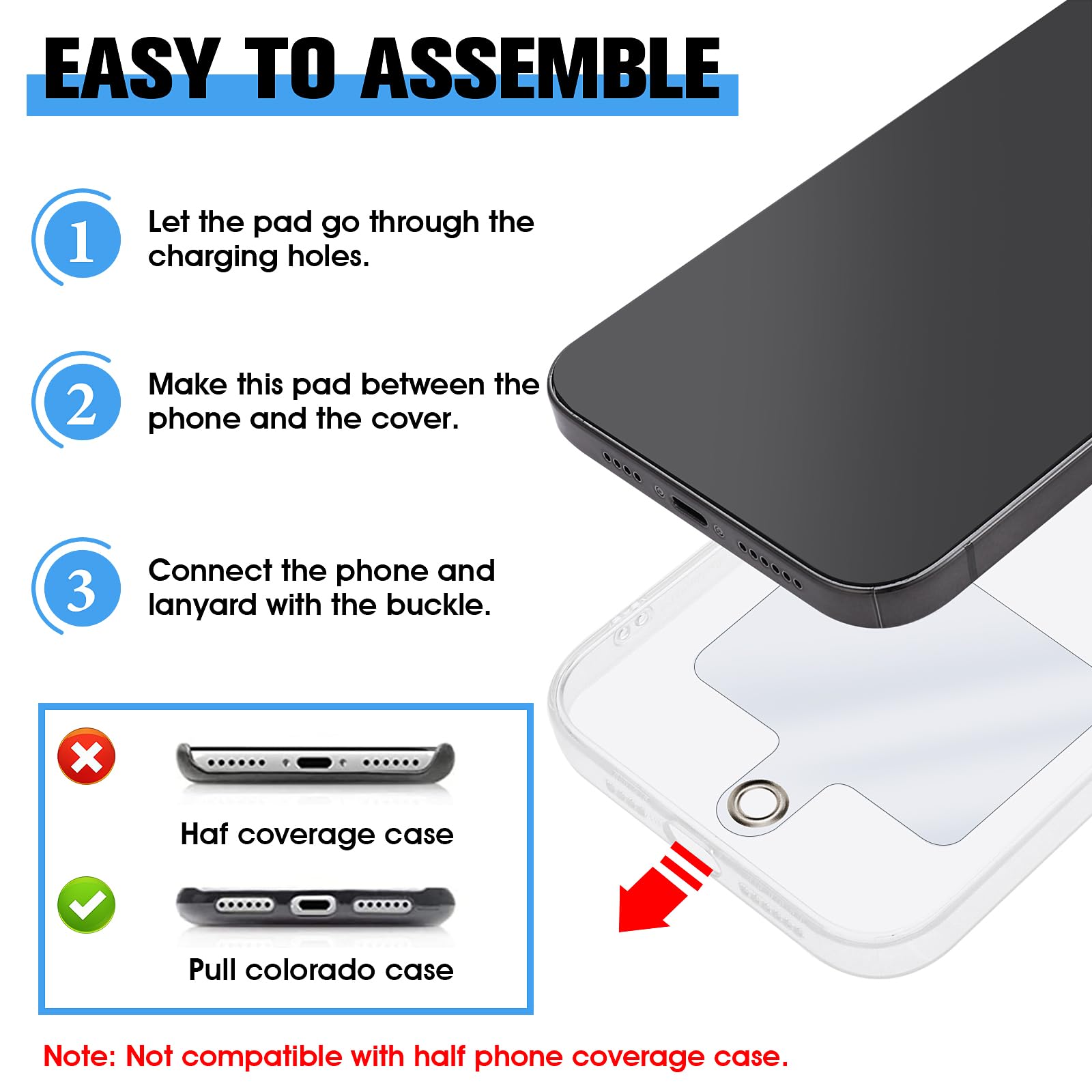 EASY TO ASSEMBLE

1 Let the pad go through the charging holes.

2 Make this pad between the phone and the cover.

3 Connect the phone and lanyard with the buckle.

Haf coverage case

Pull colorado case

Note: Not compatible with half phone coverage case.