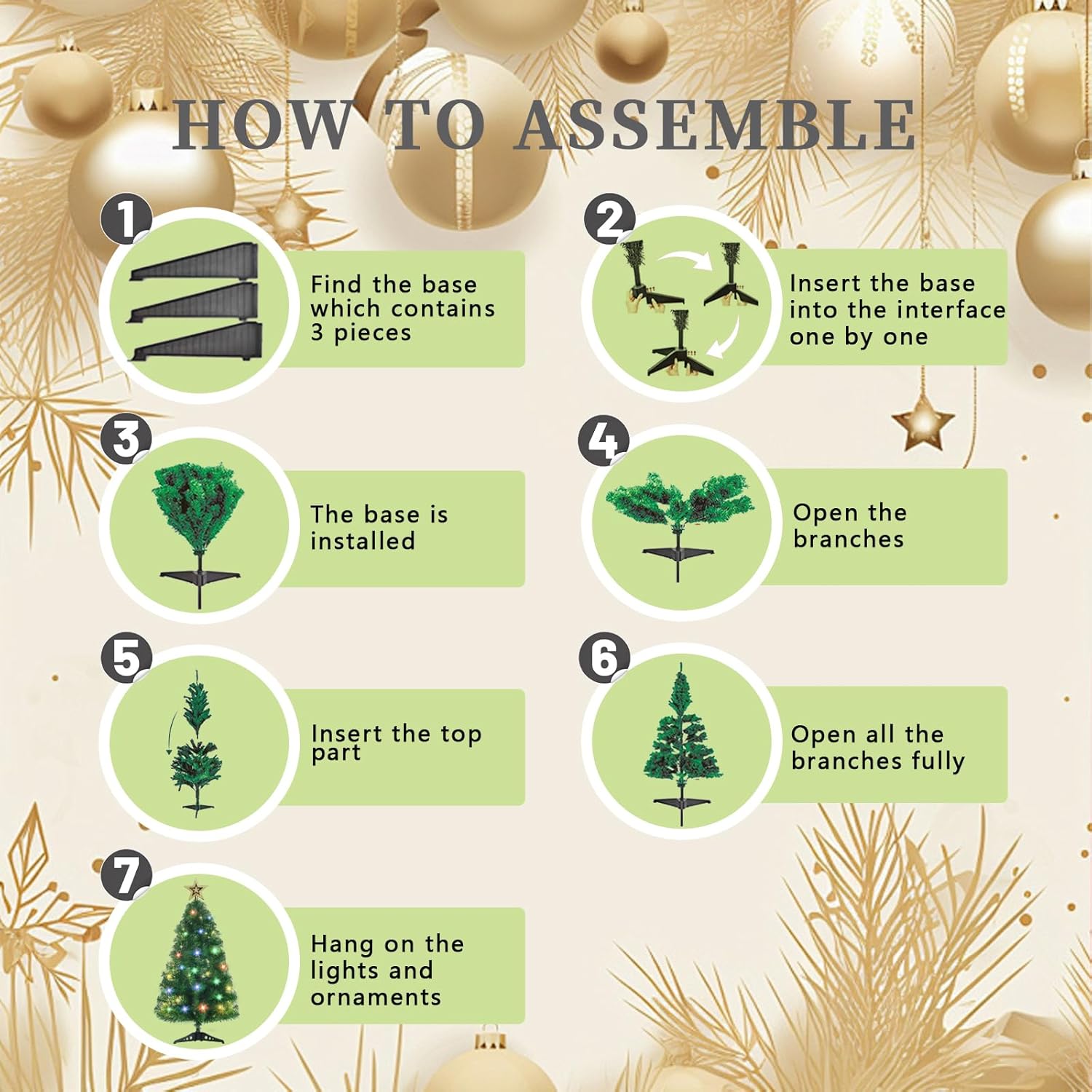 HOW TO ASSEMBLE

1
Find the base which contains 3 pieces

2
Insert the base into the interface one by one

3
The base is installed

4
Open the branches

5
Insert the top part

6
Open all the branches fully

7
Hang on the lights and ornaments