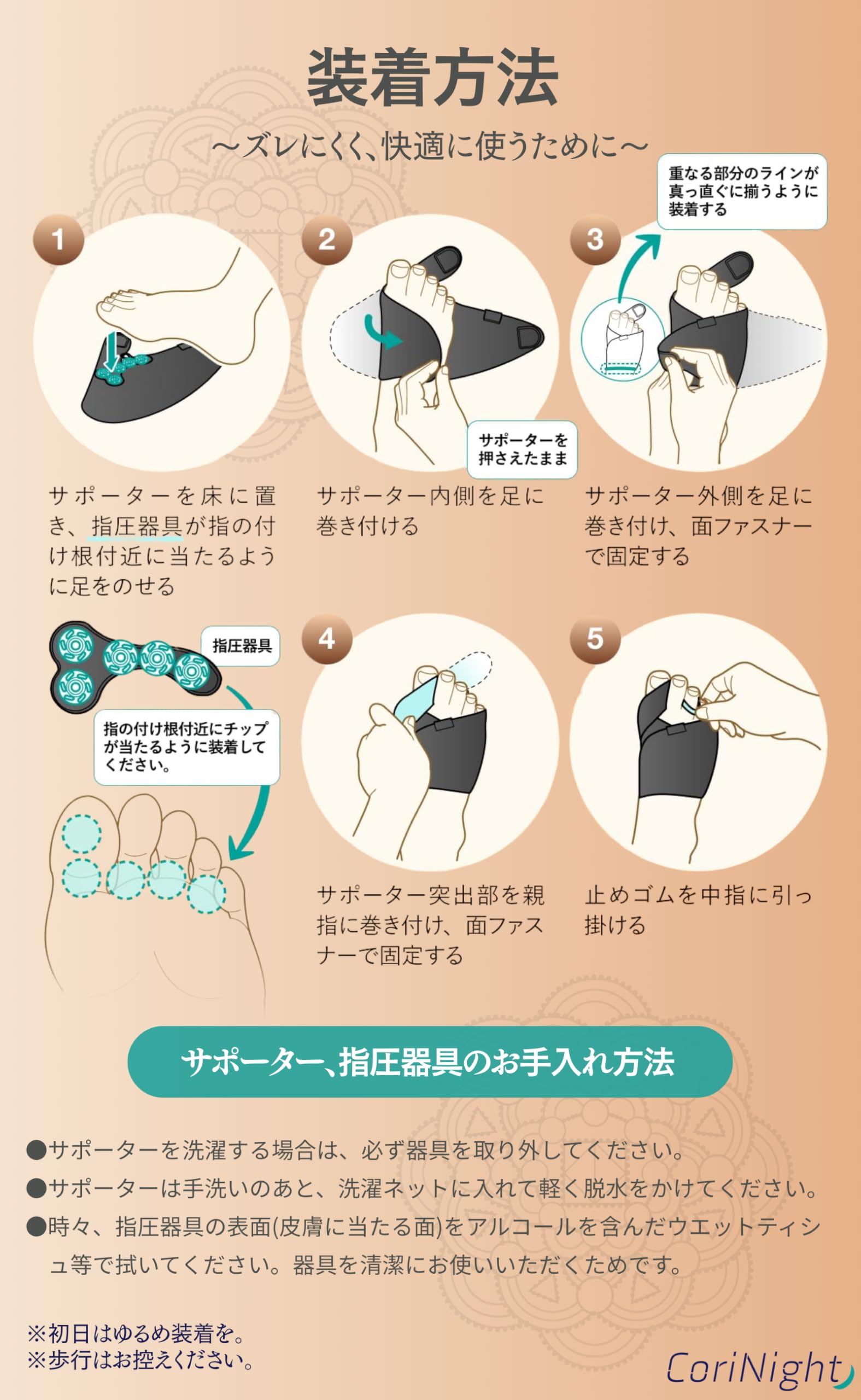 装着方法

～ズレにくく、快適に使うために～

重なる部分のラインが真っ直ぐに揃うように装着する

1

2

3

サポーターを押さえたまま

サポーターを床に置き、指圧器具が指の付け根付近に当たるように足をのせる

サポーター内側を足に巻き付ける

サポーター外側を足に巻き付け、面ファスナーで固定する

指圧器具

指の付け根付近にチップが当たるように装着してください。

4

5

サポーター突出部を親指に巻き付け、面ファスナーで固定する

止めゴムを中指に引っ掛ける

サポーター、指圧器具のお手入れ方法

●サポーターを洗濯する場合は、必ず器具を取り外してください。

●サポーターは手洗いのあと、洗濯ネットに入れて軽く脱水をかけてください。

●時々、指圧器具の表面(皮膚に当たる面)をアルコールを含んだウエットティシュ等で拭いてください。器具を清潔にお使いいただくためです。

※初日はゆるめ装着を。
※歩行はお控えください。

CoriNight