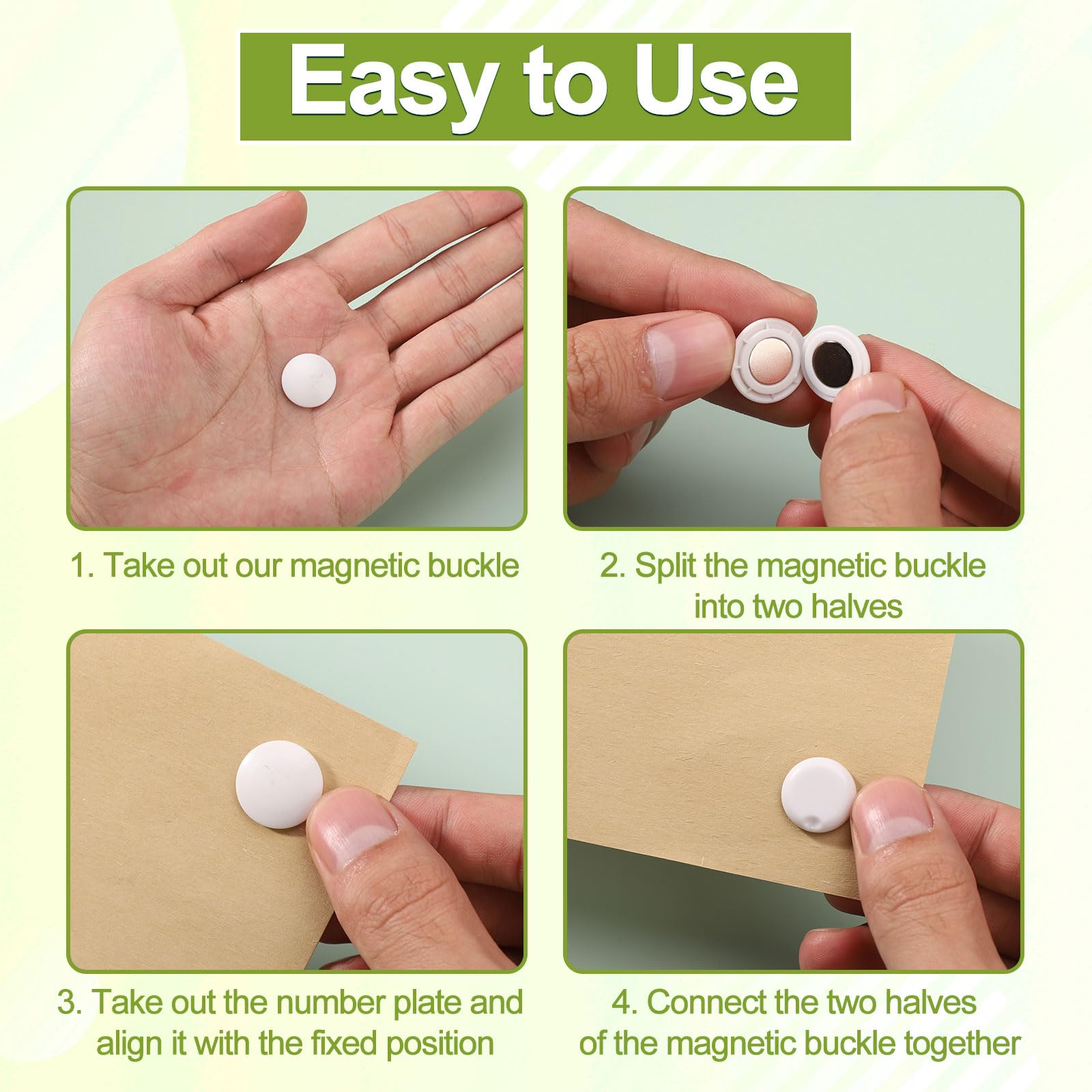 Easy to Use

1. Take out our magnetic buckle

2. Split the magnetic buckle into two halves

3. Take out the number plate and align it with the fixed position

4. Connect the two halves of the magnetic buckle together