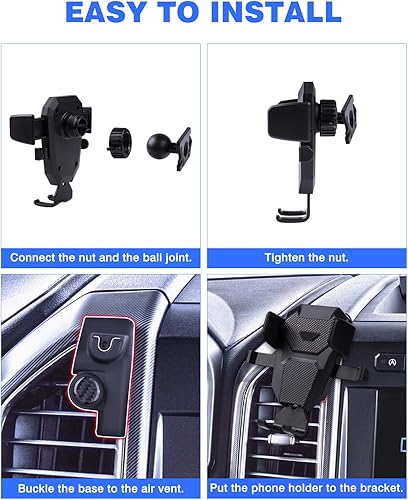 EASY TO INSTALL

Connect the nut and the ball joint.

Tighten the nut.

Buckle the base to the air vent.

Put the phone holder to the bracket.