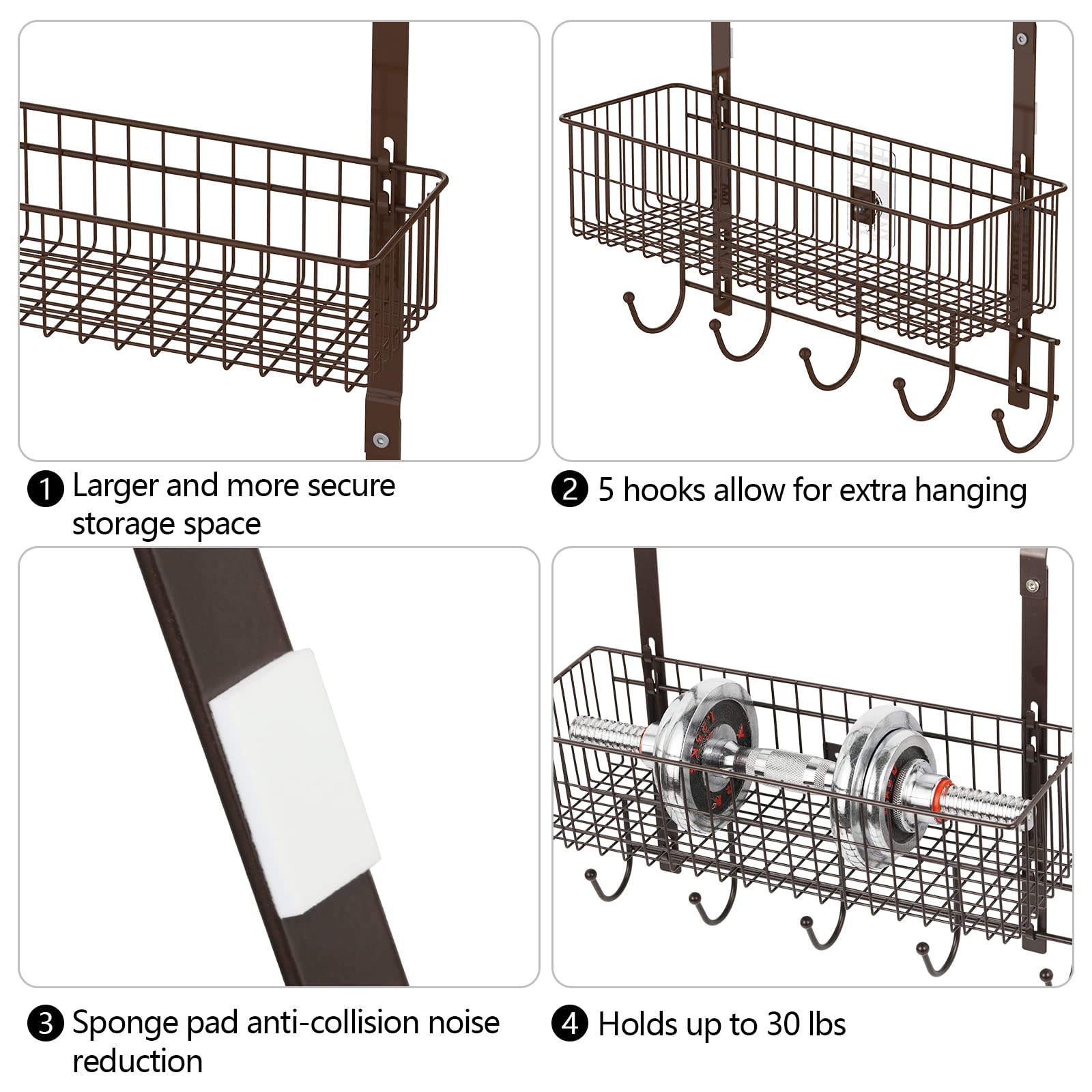 1 Larger and more secure storage space

2 5 hooks allow for extra hanging

3 Sponge pad anti-collision noise reduction

4 Holds up to 30 lbs