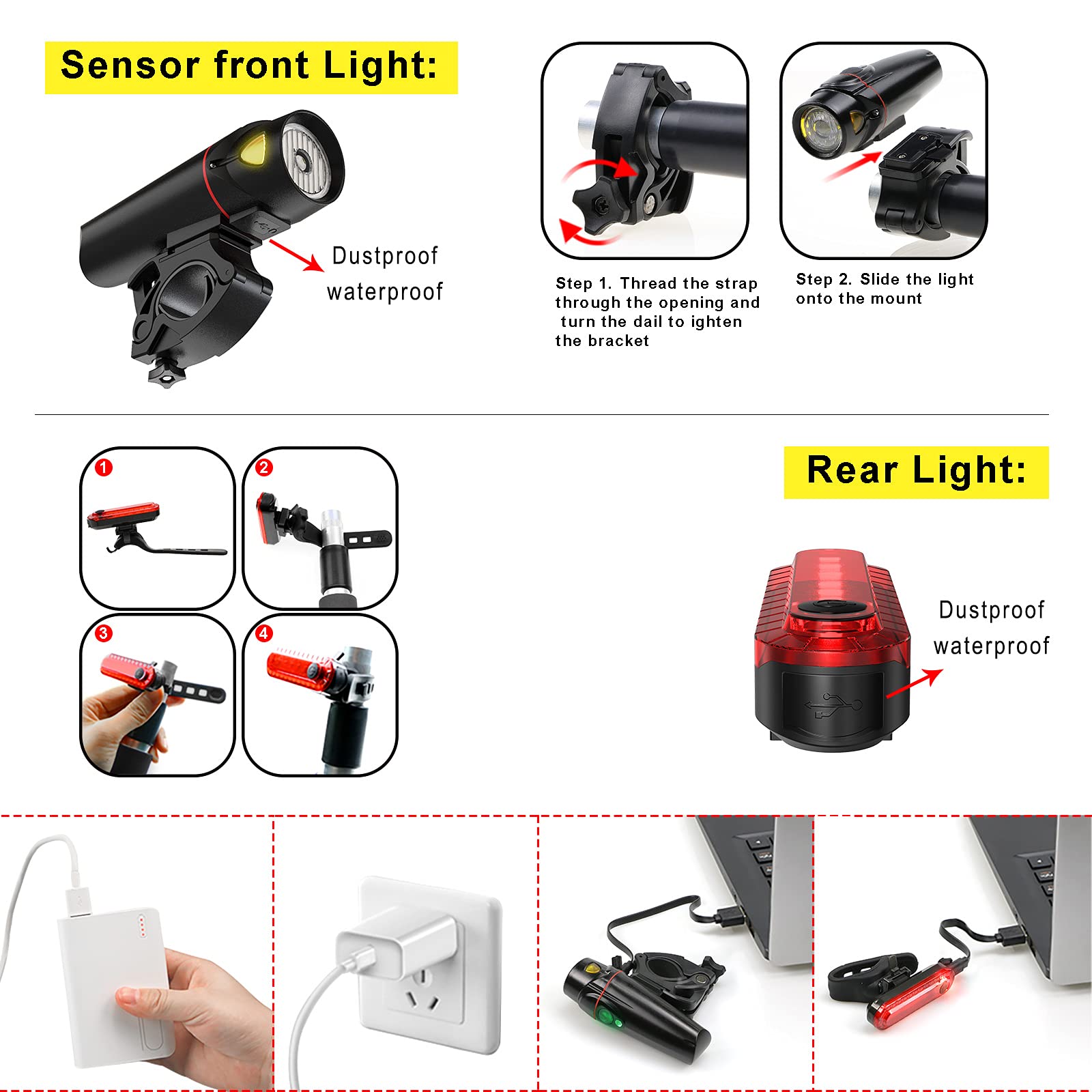 Sensor front Light:

Dustproof
waterproof

Step 1. Thread the strap through the opening and turn the dail to ighten the bracket

Step 2. Slide the light onto the mount

1

2

3

4

Rear Light:

Dustproof
waterproof