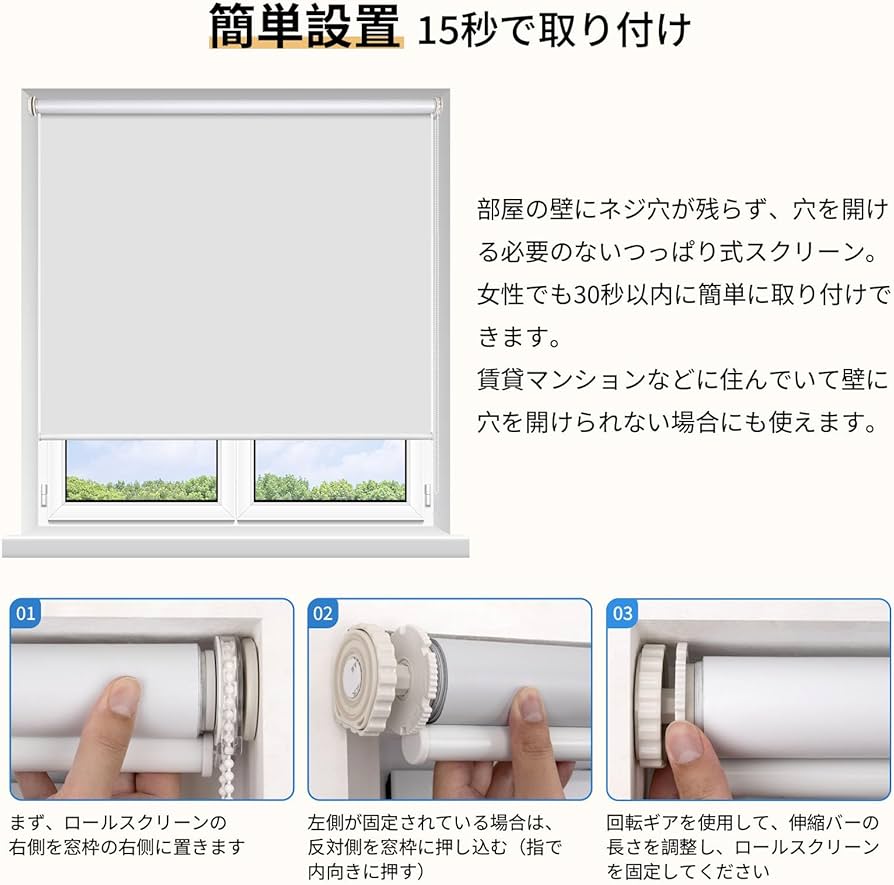 簡単設置 15秒で取り付け

部屋の壁にネジ穴が残らず、穴を開ける必要のないつっぱり式スクリーン。女性でも30秒以内に簡単に取り付けできます。
賃貸マンションなどに住んでいて壁に穴を開けられない場合にも使えます。

01

まず、ロールスクリーンの右側を窓枠の右側に置きます

02

左側が固定されている場合は、反対側を窓枠に押し込む（指で内向きに押す）

03

回転ギアを使用して、伸縮バーの長さを調整し、ロールスクリーンを固定してください