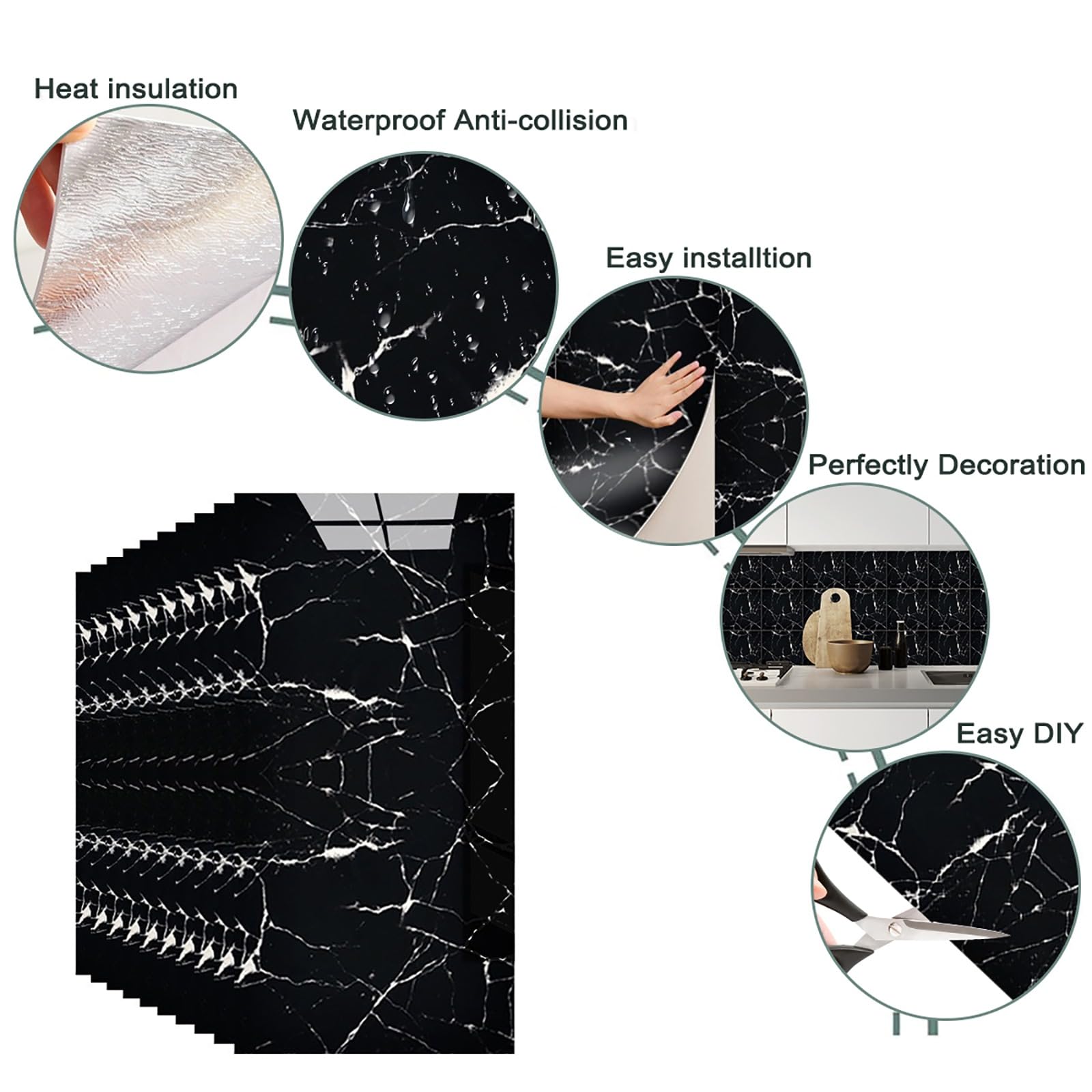 Heat insulation

Waterproof Anti-collision

Easy installtion

Perfectly Decoration

Easy DIY