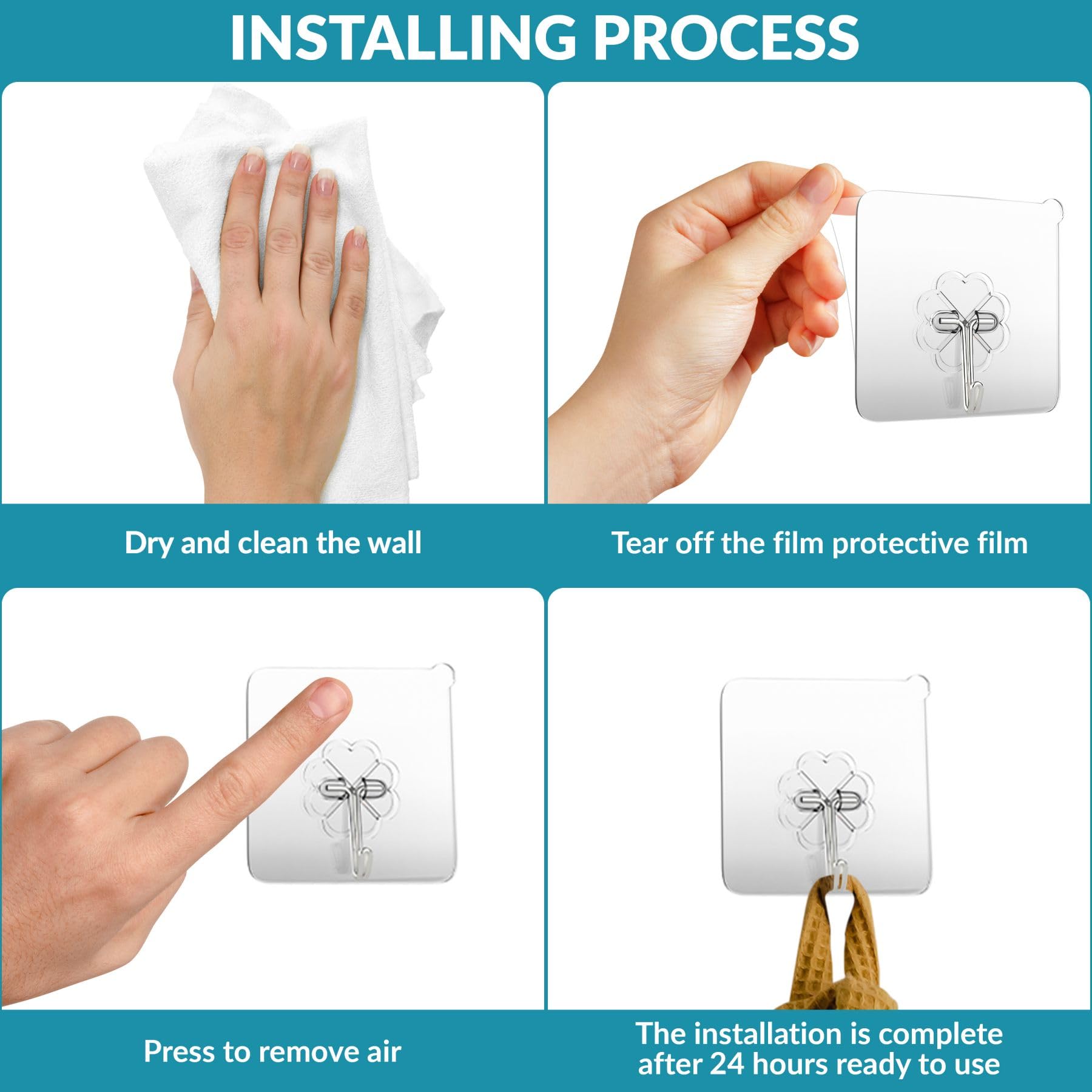 INSTALLING PROCESS

Dry and clean the wall

Tear off the film protective film

Press to remove air

The installation is complete after 24 hours ready to use