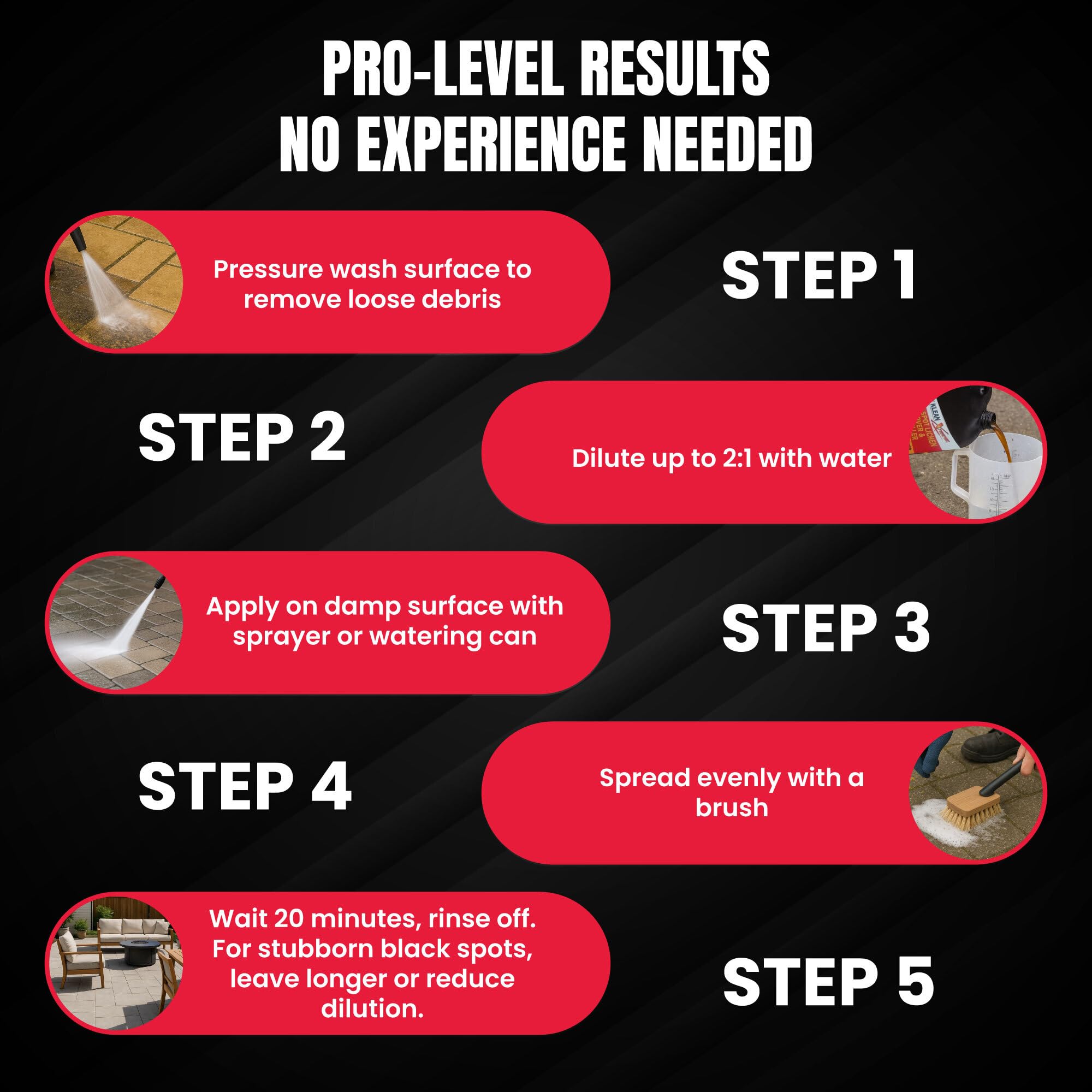 PRO-LEVEL RESULTS
NO EXPERIENCE NEEDED

Pressure wash surface to remove loose debris

STEP 1

STEP 2

Dilute up to 2:1 with water

Apply on damp surface with sprayer or watering can

STEP 3

STEP 4

Spread evenly with a brush

Wait 20 minutes, rinse off. For stubborn black spots, leave longer or reduce dilution.

STEP 5