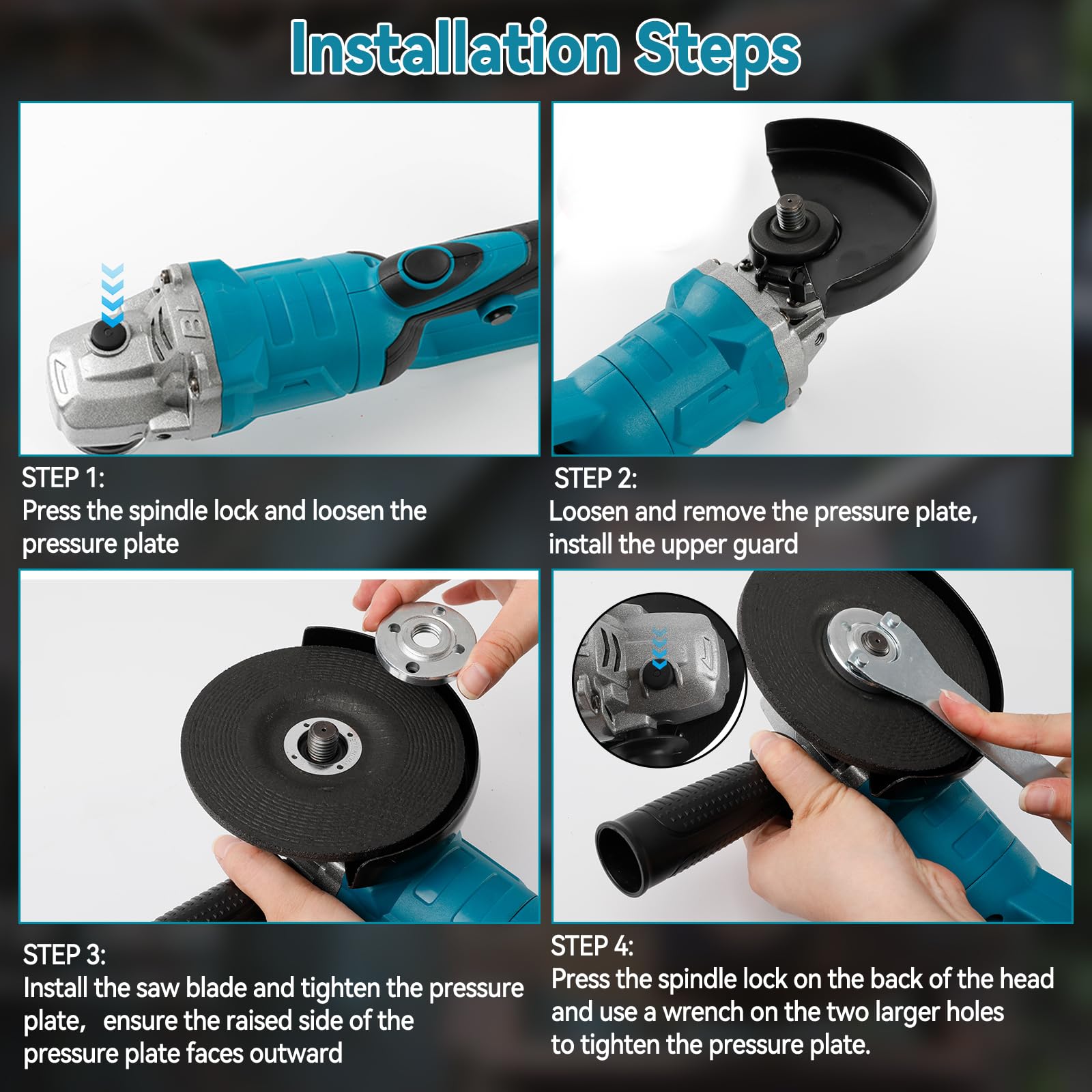 Installation Steps

BL

STEP 1:
Press the spindle lock and loosen the pressure plate

STEP 2:
Loosen and remove the pressure plate, install the upper guard

STEP 3:
Install the saw blade and tighten the pressure plate, ensure the raised side of the pressure plate faces outward

STEP 4:
Press the spindle lock on the back of the head and use a wrench on the two larger holes to tighten the pressure plate.