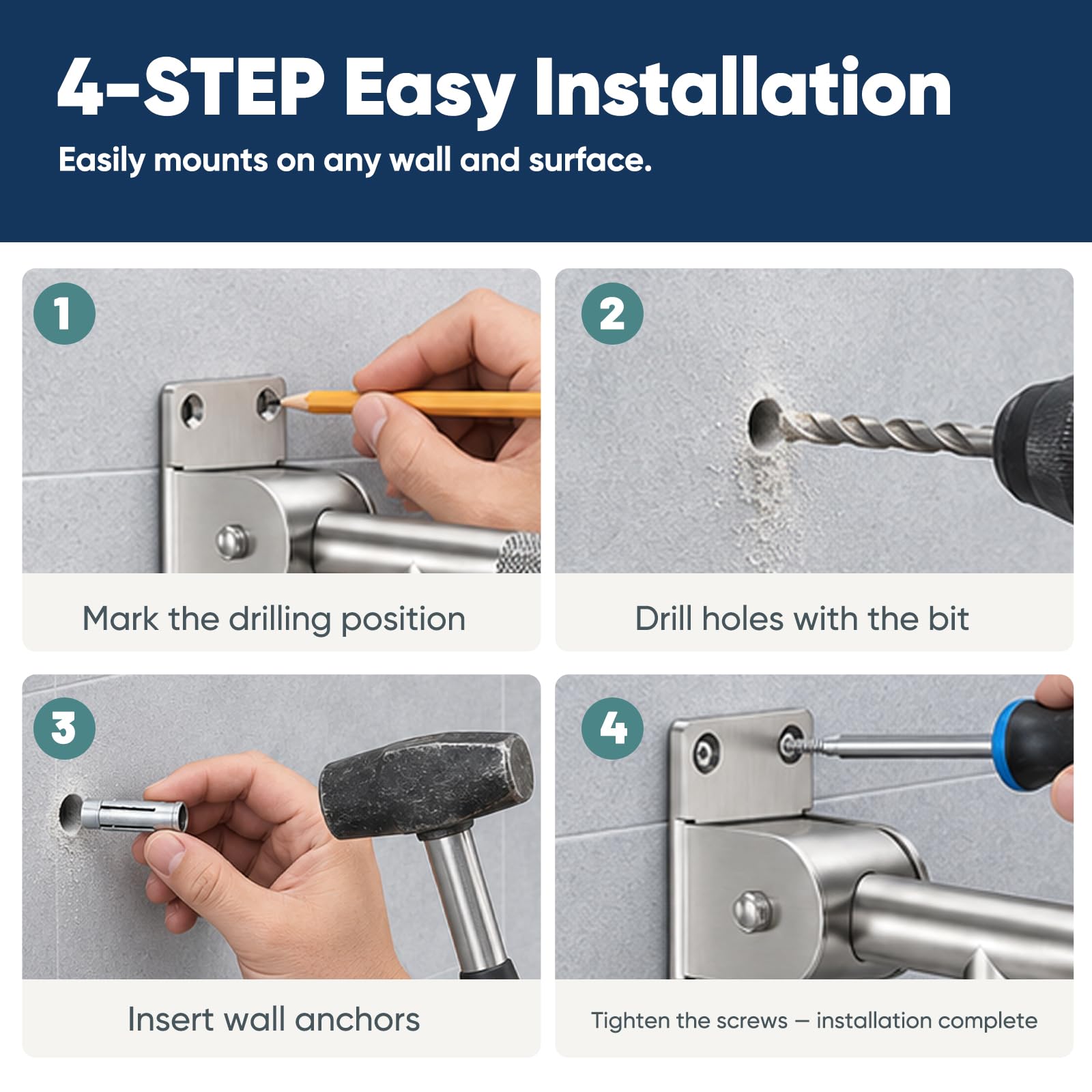 4-STEP Easy Installation

Easily mounts on any wall and surface.

1

Mark the drilling position

2

Drill holes with the bit

3

Insert wall anchors

4

Tighten the screws — installation complete