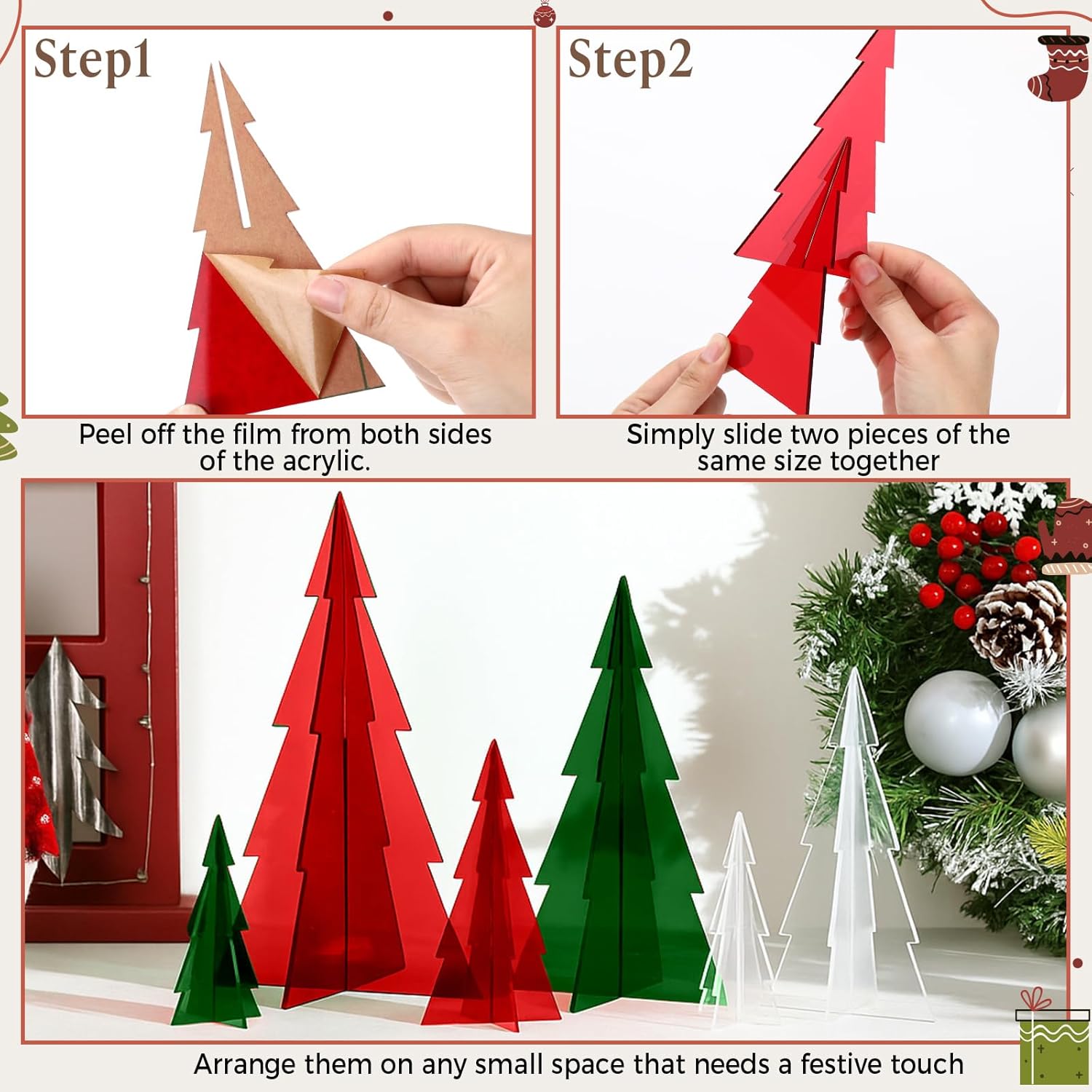 Step1

Peel off the film from both sides of the acrylic.

Step2

Simply slide two pieces of the same size together

Arrange them on any small space that needs a festive touch