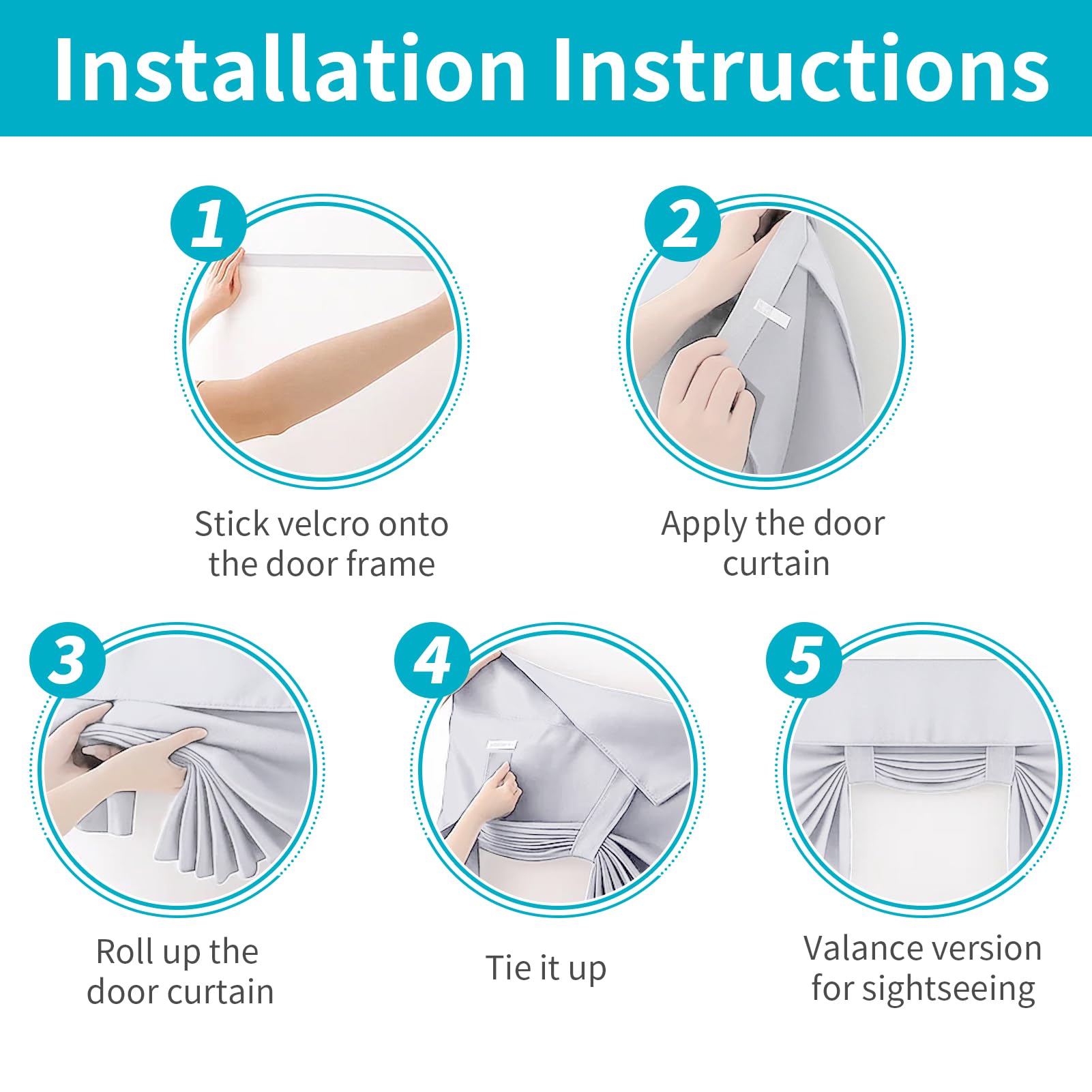 Installation Instructions

1

Stick velcro onto the door frame

2

Apply the door curtain

3

Roll up the door curtain

4

Tie it up

5

Valance version for sightseeing