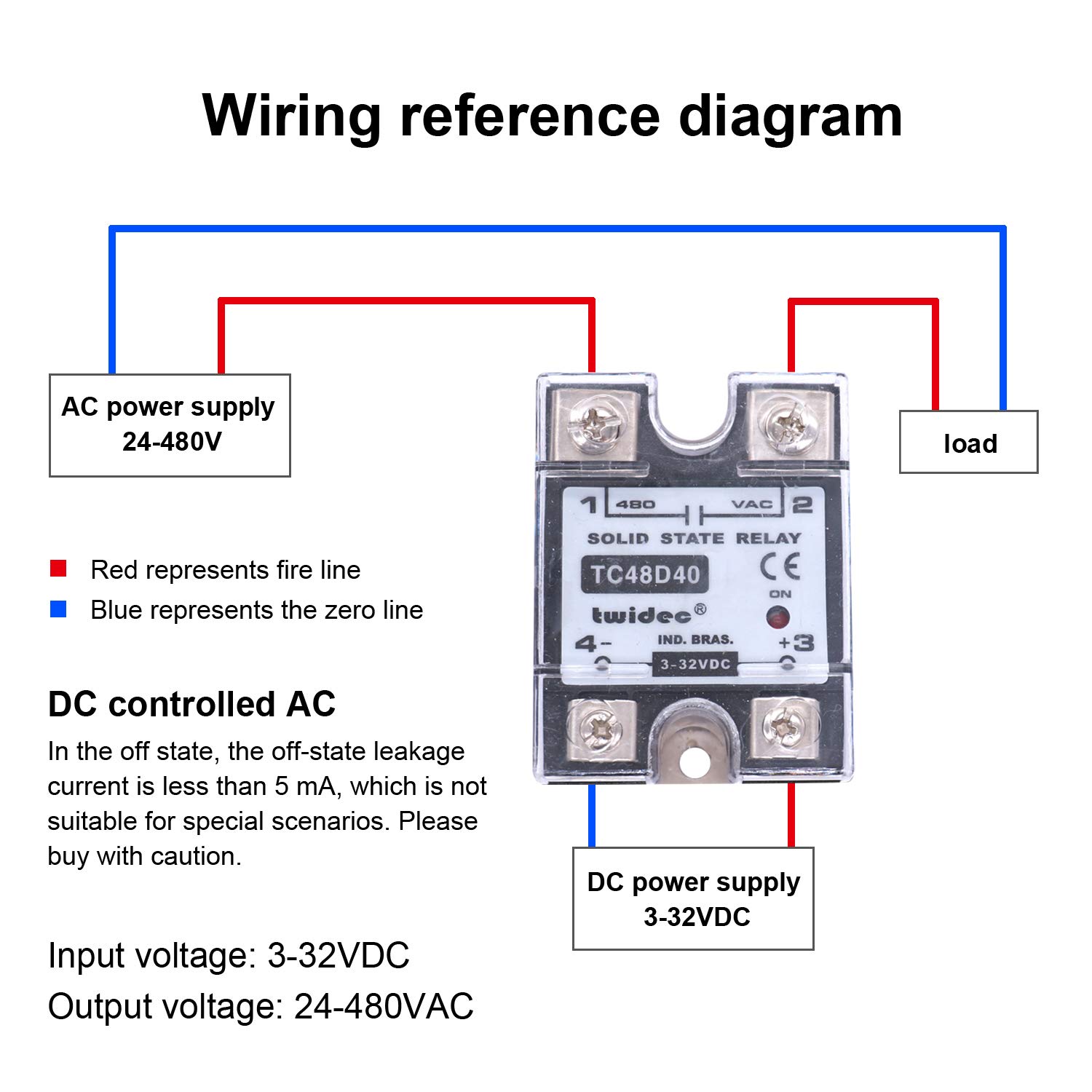 Wiring reference diagram

AC power supply
24-480V

load

1 480 VAC 2
SOLID STATE RELAY
TC48D40
CE
ON
twidec®
4- IND. BRAS. +3
3-32VDC

Red represents fire line
Blue represents the zero line

DC controlled AC
In the off state, the off-state leakage current is less than 5 mA, which is not suitable for special scenarios. Please buy with caution.

DC power supply
3-32VDC

Input voltage: 3-32VDC
Output voltage: 24-480VAC