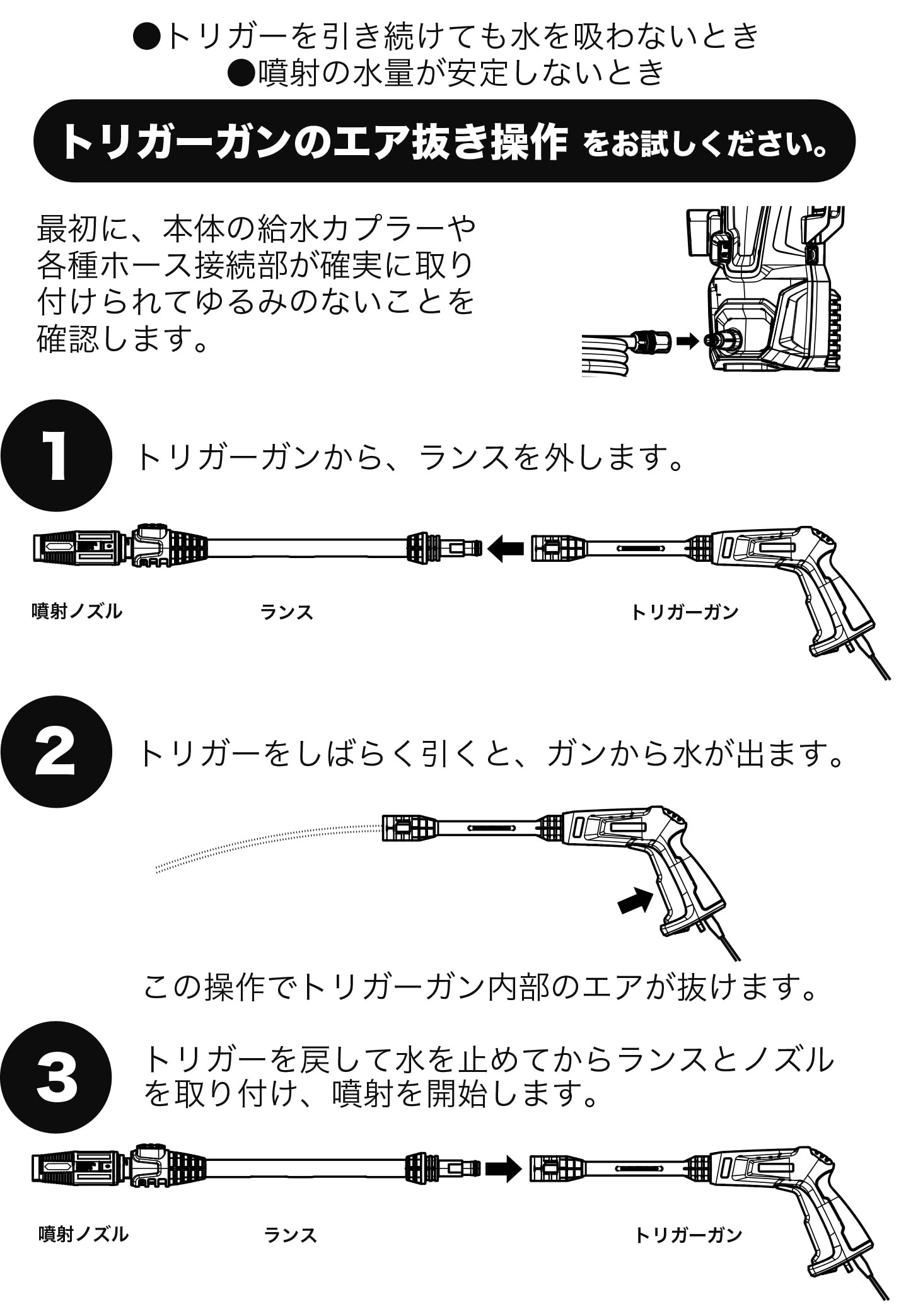 ●トリガーを引き続けても水を吸わないとき
●噴射の水量が安定しないとき

トリガーガンのエア抜き操作 をお試しください。

最初に、本体の給水カプラーや各種ホース接続部が確実に取り付けられてゆるみのないことを確認します。

1

トリガーガンから、ランスを外します。

噴射ノズル

ランス

トリガーガン

2

トリガーをしばらく引くと、ガンから水が出ます。

この操作でトリガーガン内部のエアが抜けます。

3

トリガーを戻して水を止めてからランスとノズルを取り付け、噴射を開始します。

噴射ノズル

ランス

トリガーガン