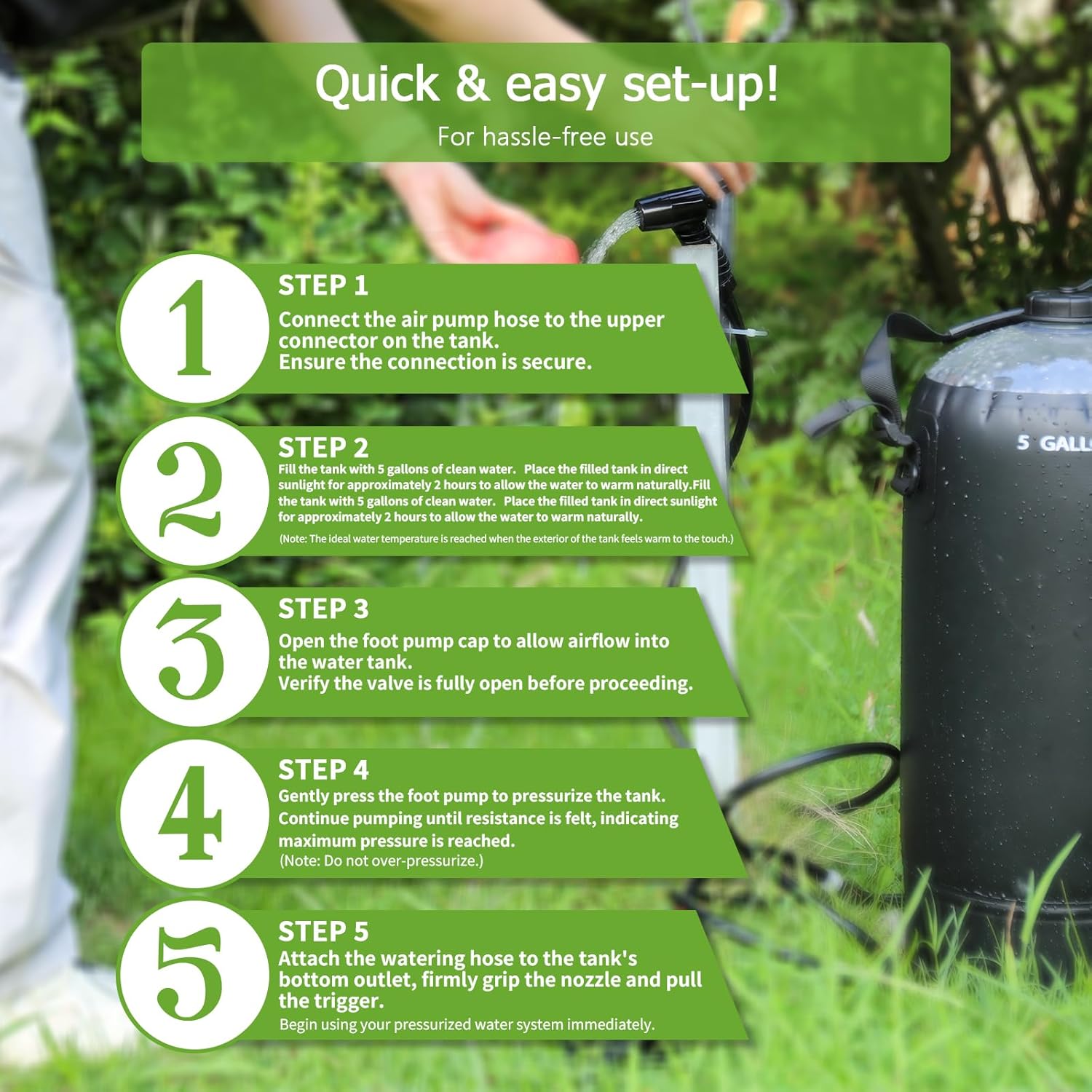 Quick & easy set-up!

For hassle-free use

1

STEP 1

Connect the air pump hose to the upper connector on the tank.
Ensure the connection is secure.

2

STEP 2

Fill the tank with 5 gallons of clean water. Place the filled tank in direct sunlight for approximately 2 hours to allow the water to warm naturally.Fill the tank with 5 gallons of clean water. Place the filled tank in direct sunlight for approximately 2 hours to allow the water to warm naturally.

(Note: The ideal water temperature is reached when the exterior of the tank feels warm to the touch.)

3

STEP 3

Open the foot pump cap to allow airflow into the water tank.
Verify the valve is fully open before proceeding.

4

STEP 4

Gently press the foot pump to pressurize the tank.
Continue pumping until resistance is felt, indicating maximum pressure is reached.
(Note: Do not over-pressurize.)

5

STEP 5

Attach the watering hose to the tank's bottom outlet, firmly grip the nozzle and pull the trigger.
Begin using your pressurized water system immediately.

5 GALL