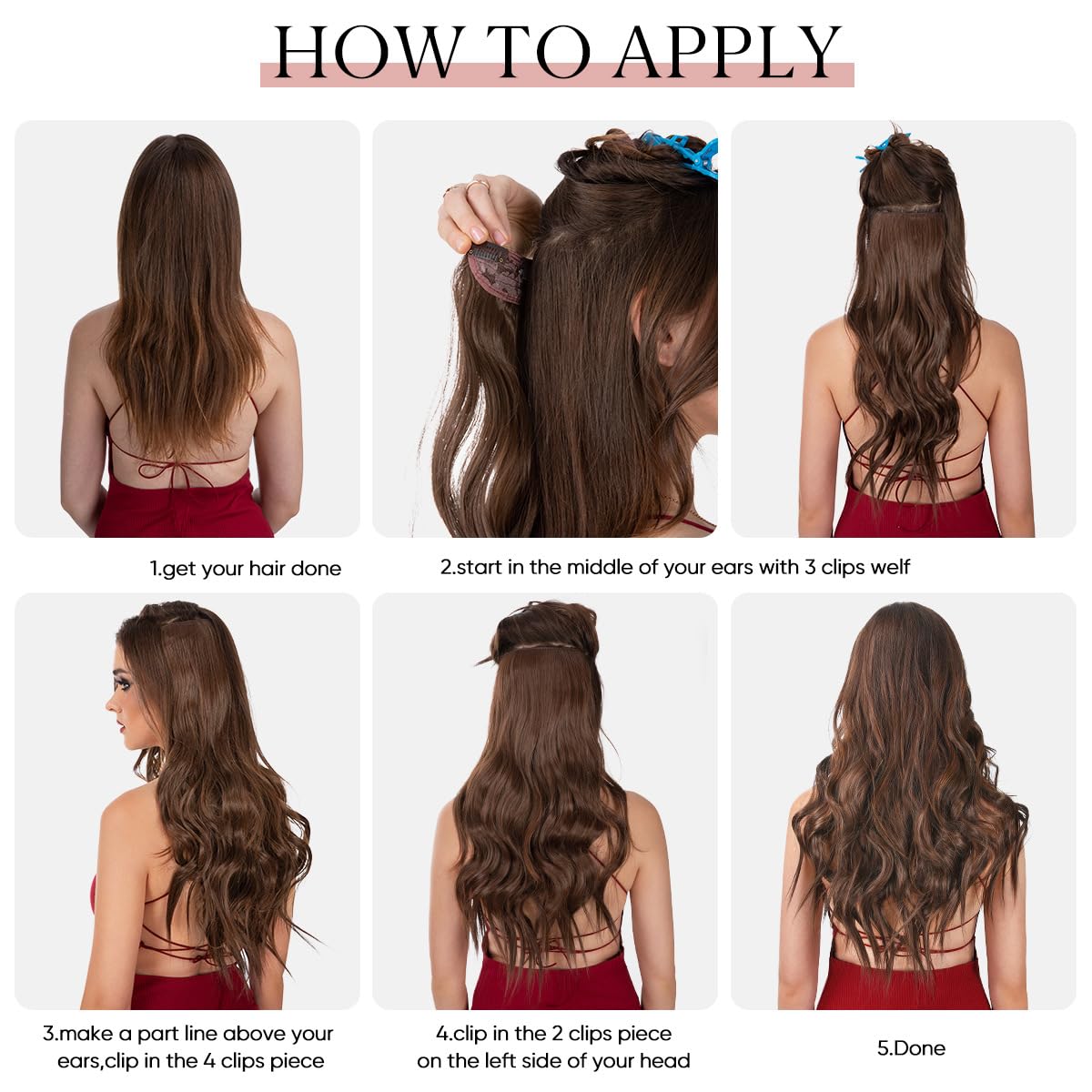 HOW TO APPLY

1.get your hair done

2.start in the middle of your ears with 3 clips welf

3.make a part line above your ears,clip in the 4 clips piece

4.clip in the 2 clips piece on the left side of your head

5.Done