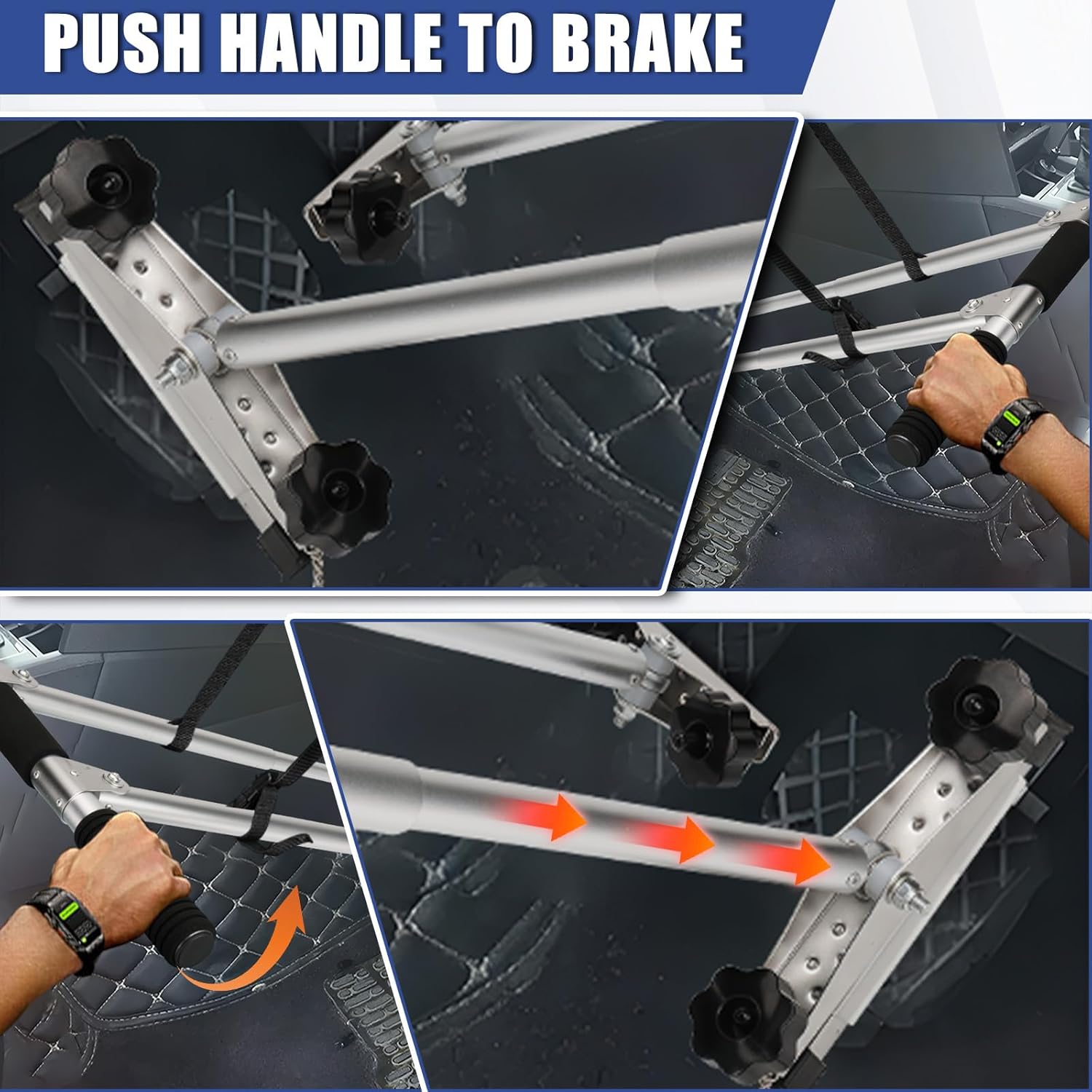 PUSH HANDLE TO BRAKE