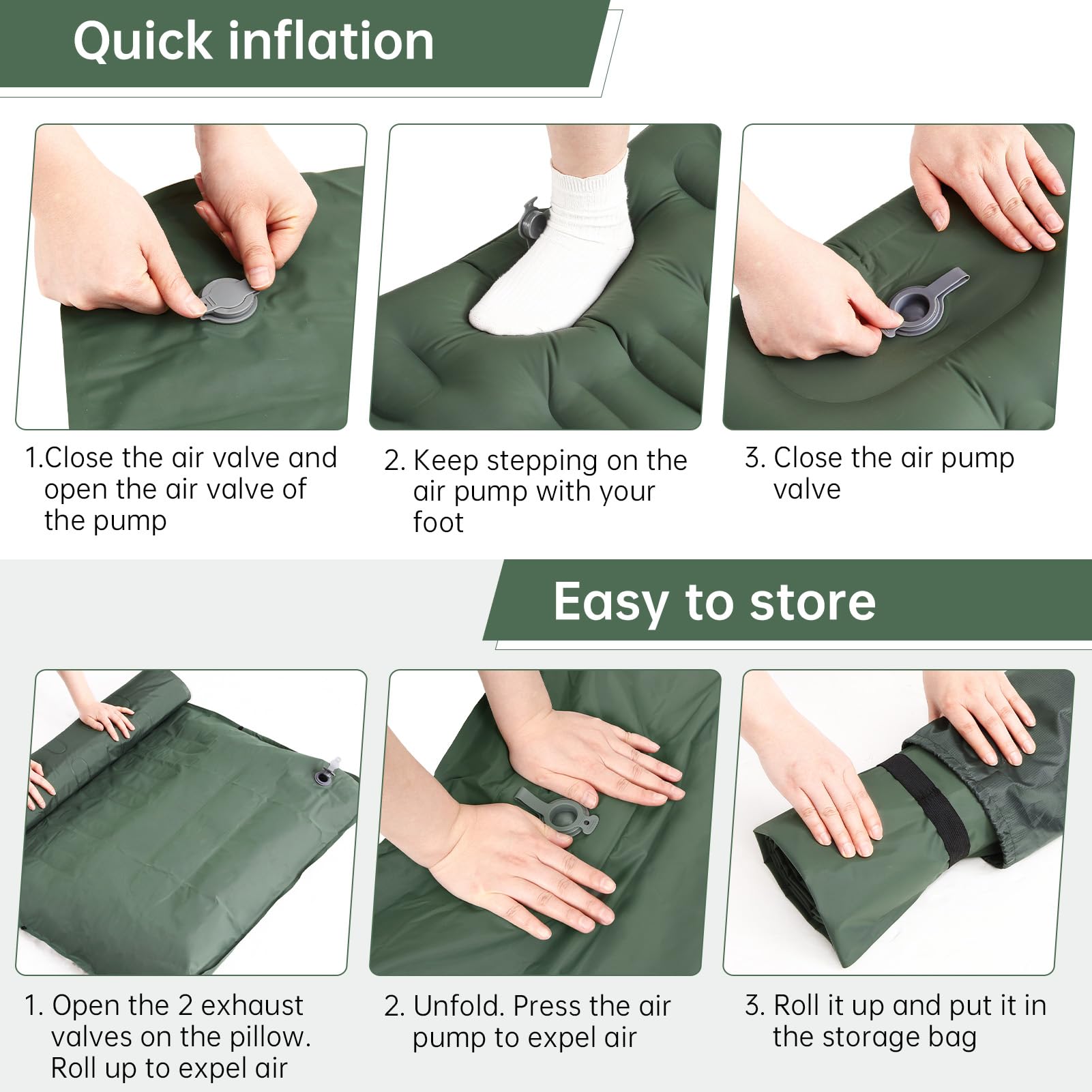 Quick inflation

1.Close the air valve and open the air valve of the pump

2. Keep stepping on the air pump with your foot

3. Close the air pump valve

Easy to store

1. Open the 2 exhaust valves on the pillow. Roll up to expel air

2. Unfold. Press the air pump to expel air

3. Roll it up and put it in the storage bag