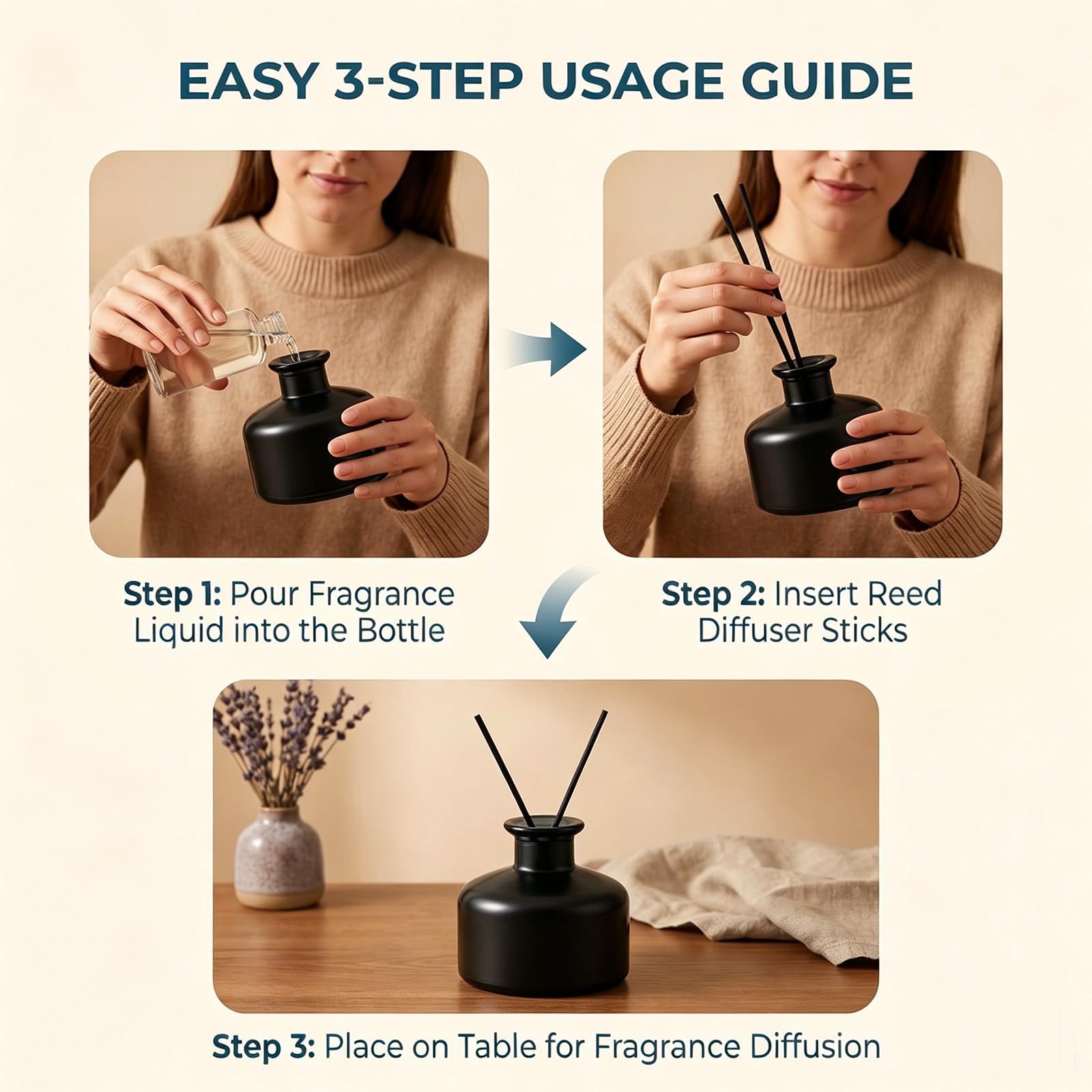 EASY 3-STEP USAGE GUIDE

Step 1: Pour Fragrance Liquid into the Bottle

Step 2: Insert Reed Diffuser Sticks

Step 3: Place on Table for Fragrance Diffusion