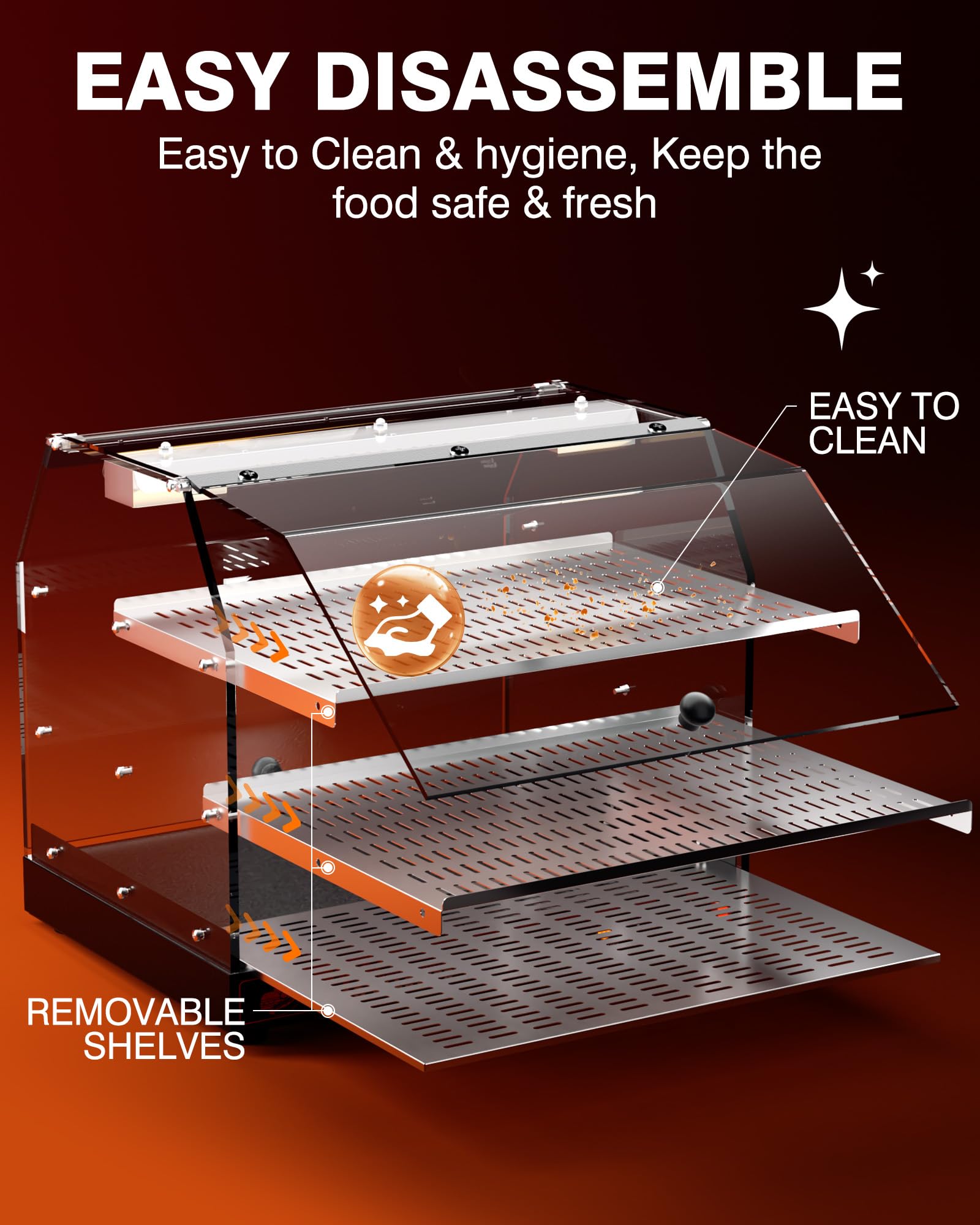 EASY DISASSEMBLE

Easy to Clean & hygiene, Keep the food safe & fresh

EASY TO CLEAN

REMOVABLE SHELVES