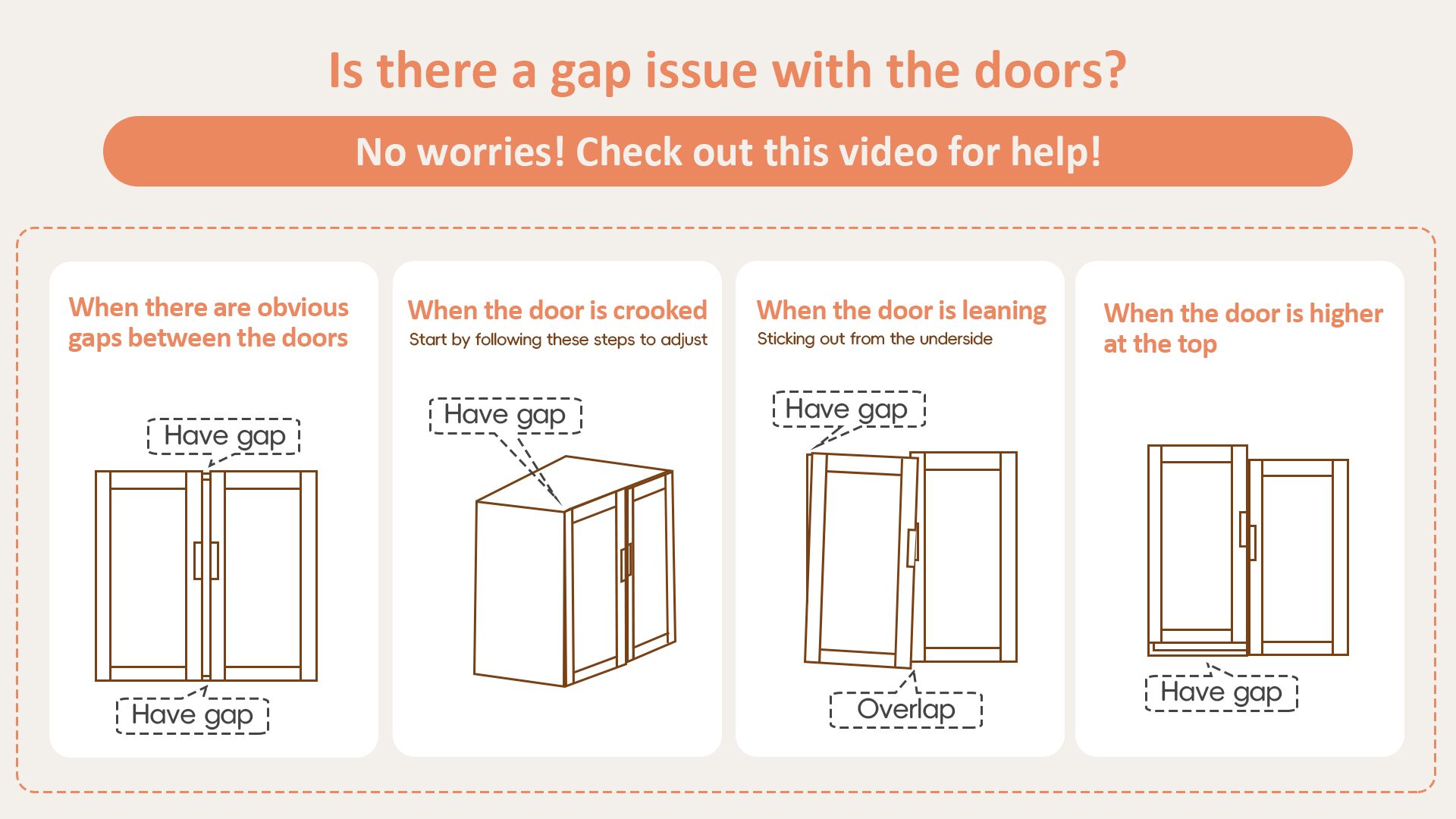 Is there a gap issue with the doors?

No worries! Check out this video for help!

When there are obvious gaps between the doors

Have gap

Have gap

When the door is crooked
Start by following these steps to adjust

Have gap

When the door is leaning
Sticking out from the underside

Have gap

Overlap

When the door is higher at the top

Have gap