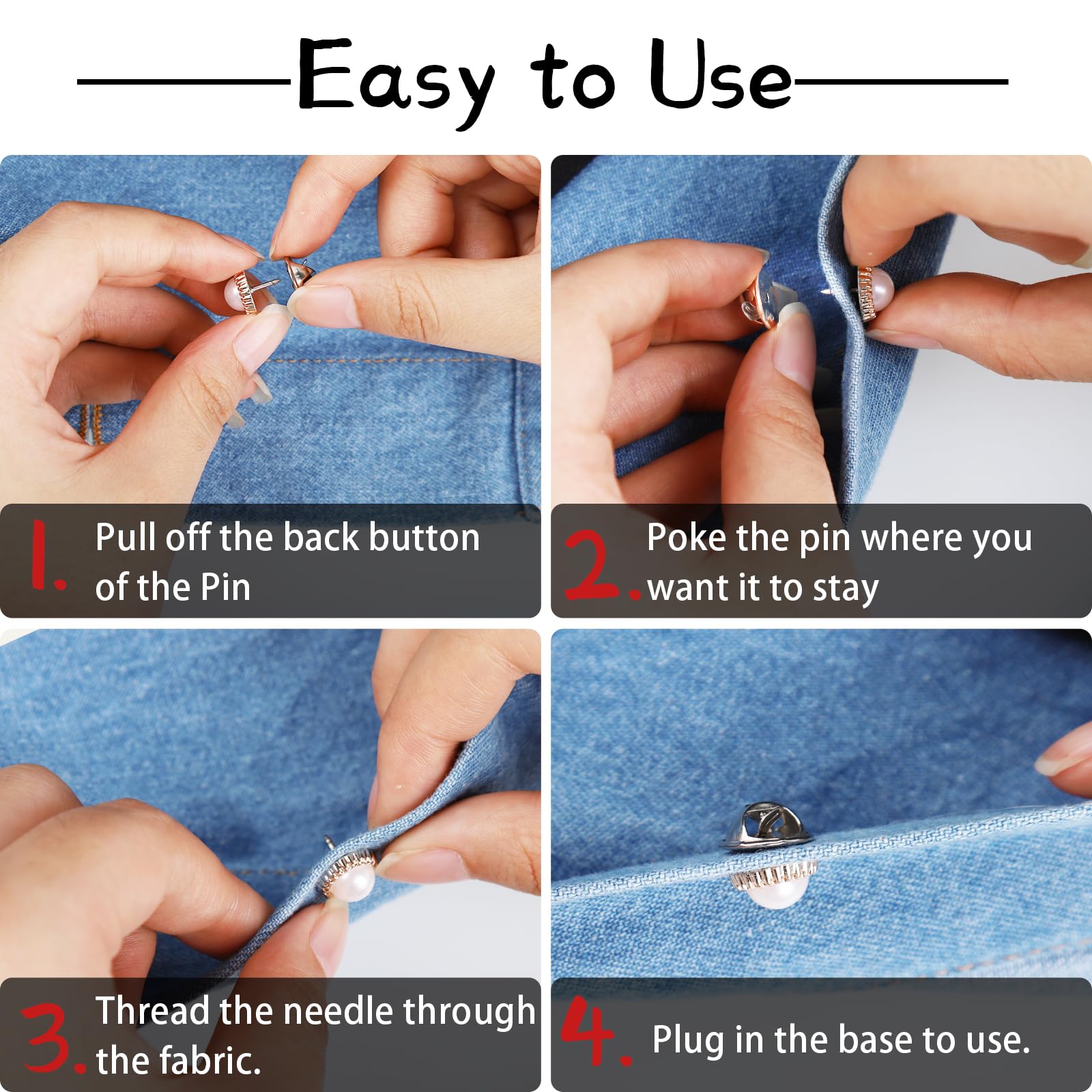 Easy to Use

1. Pull off the back button of the Pin

2. Poke the pin where you want it to stay

3. Thread the needle through the fabric.

4. Plug in the base to use.