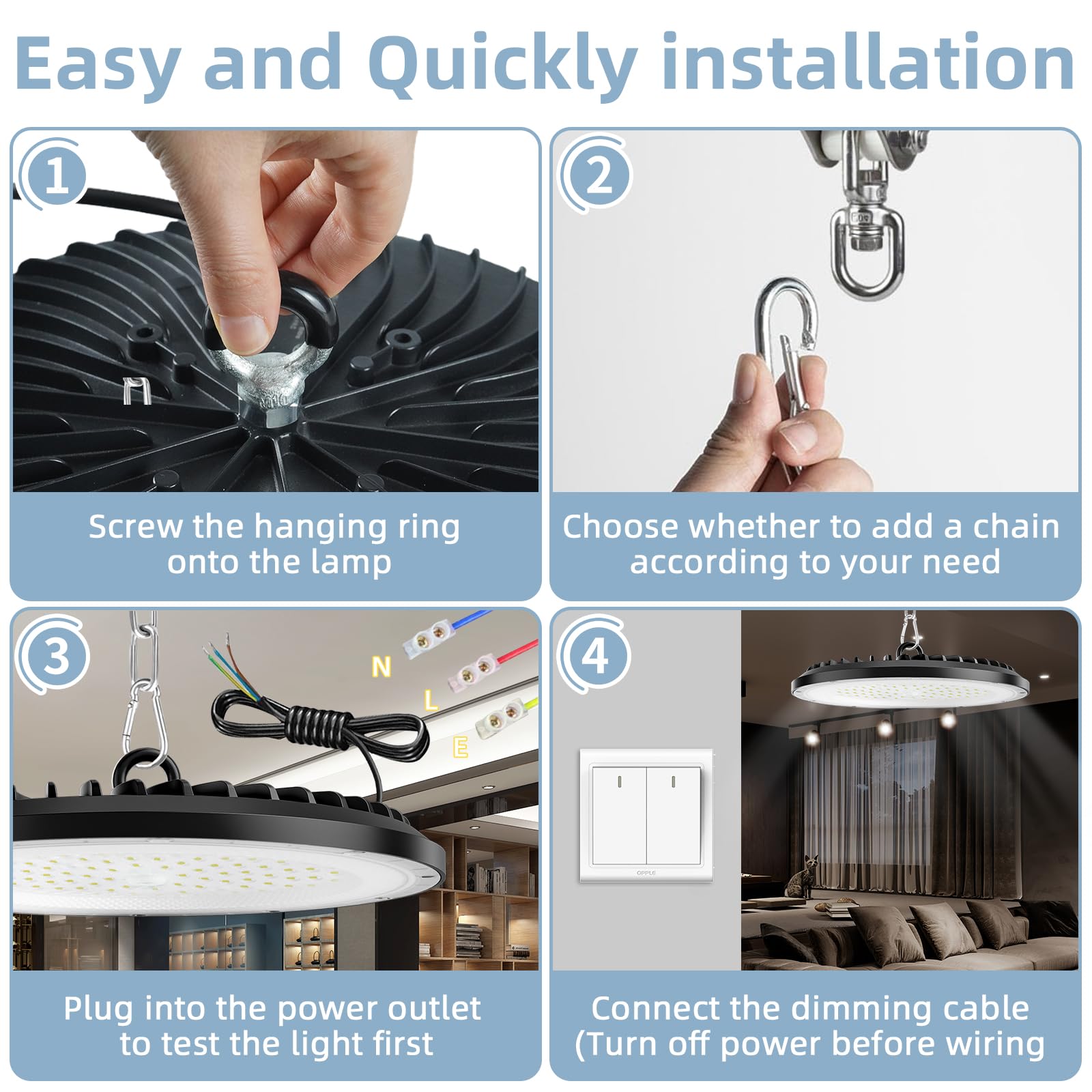 Easy and Quickly installation

1

Screw the hanging ring onto the lamp

2

Choose whether to add a chain according to your need

3

N

L

E

Plug into the power outlet to test the light first

4

OPPLE

Connect the dimming cable (Turn off power before wiring