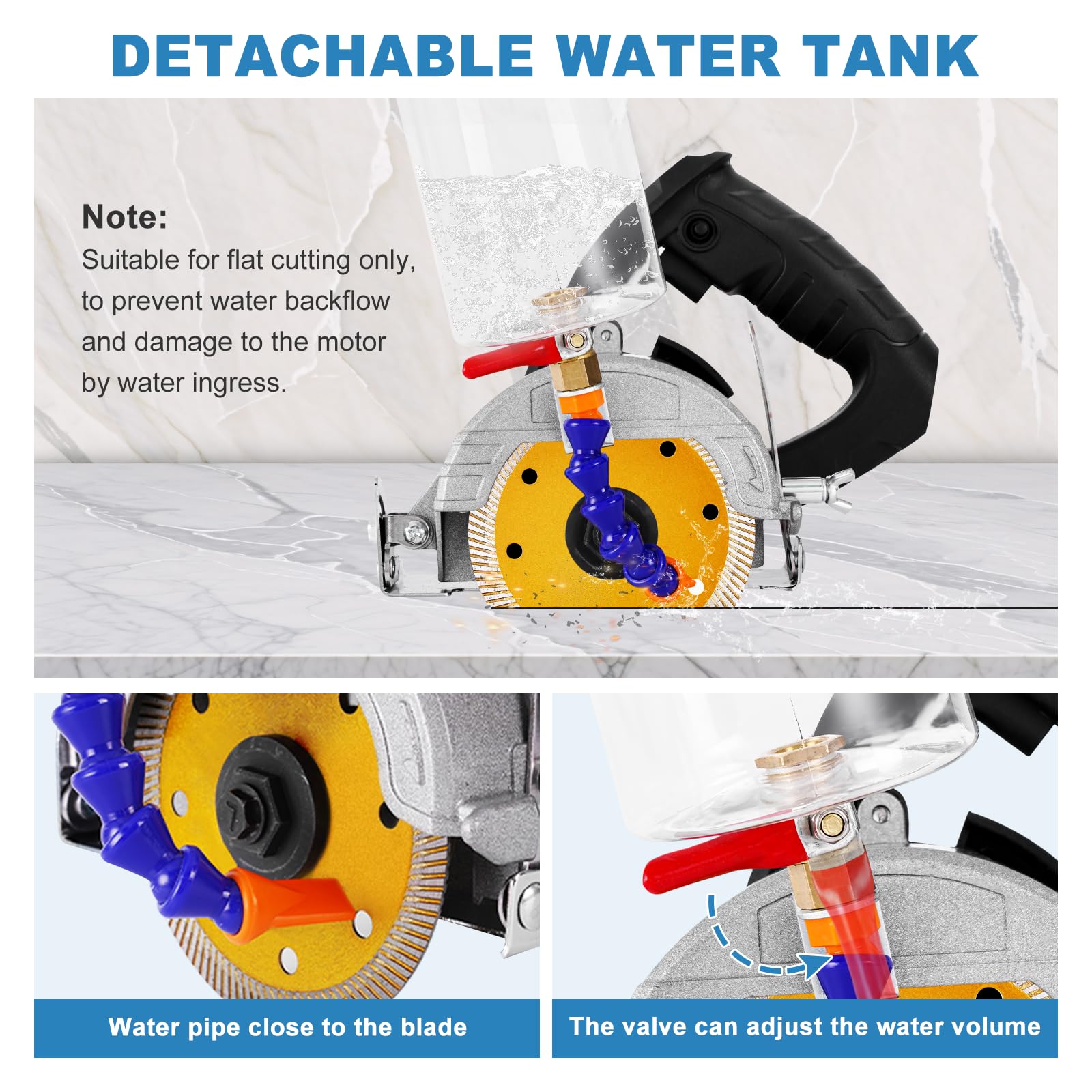 DETACHABLE WATER TANK

Note:
Suitable for flat cutting only, to prevent water backflow and damage to the motor by water ingress.

Water pipe close to the blade

The valve can adjust the water volume