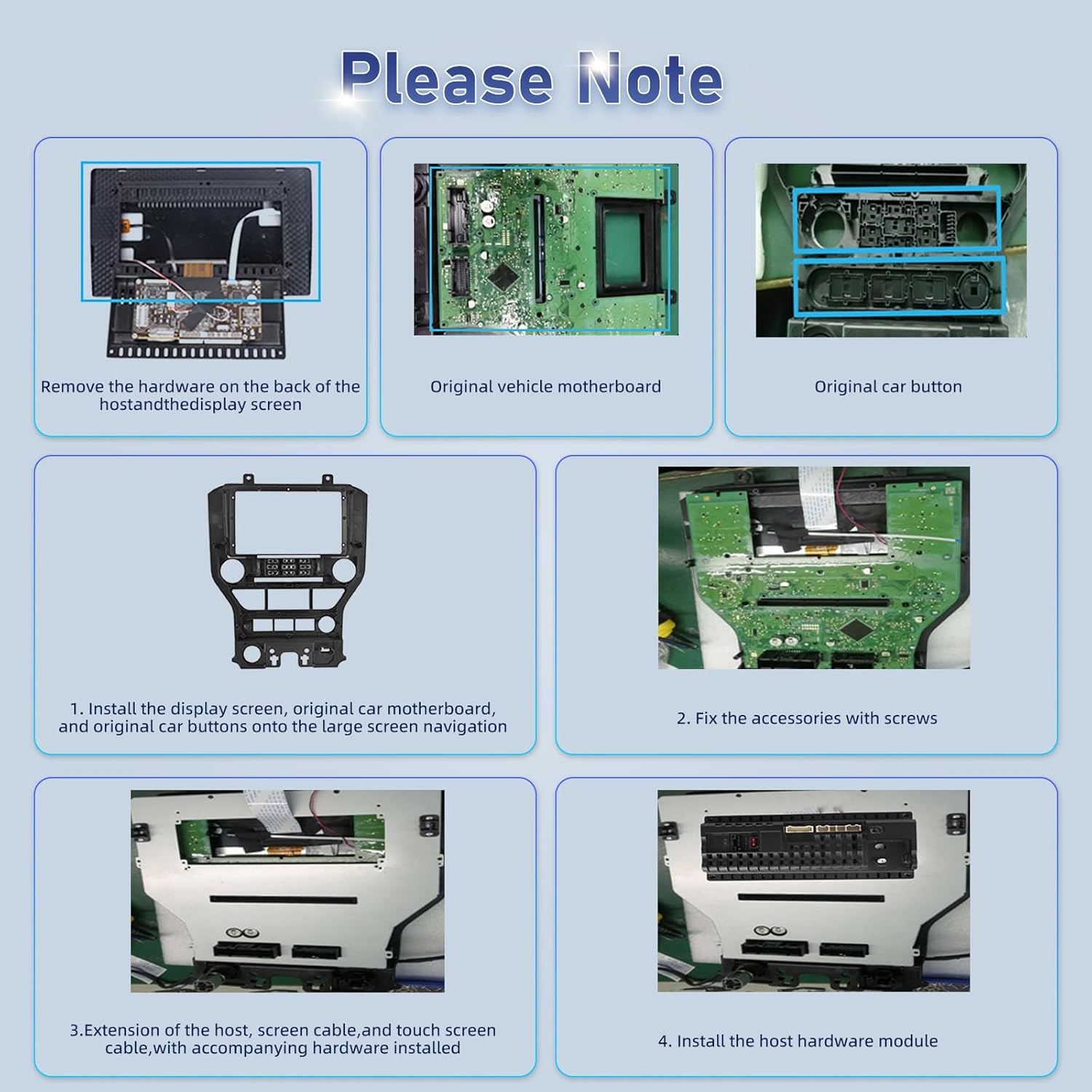 Please Note

Remove the hardware on the back of the hostandthedisplay screen

Original vehicle motherboard

Original car button

1. Install the display screen, original car motherboard, and original car buttons onto the large screen navigation

2. Fix the accessories with screws

3.Extension of the host, screen cable,and touch screen cable,with accompanying hardware installed

4. Install the host hardware module