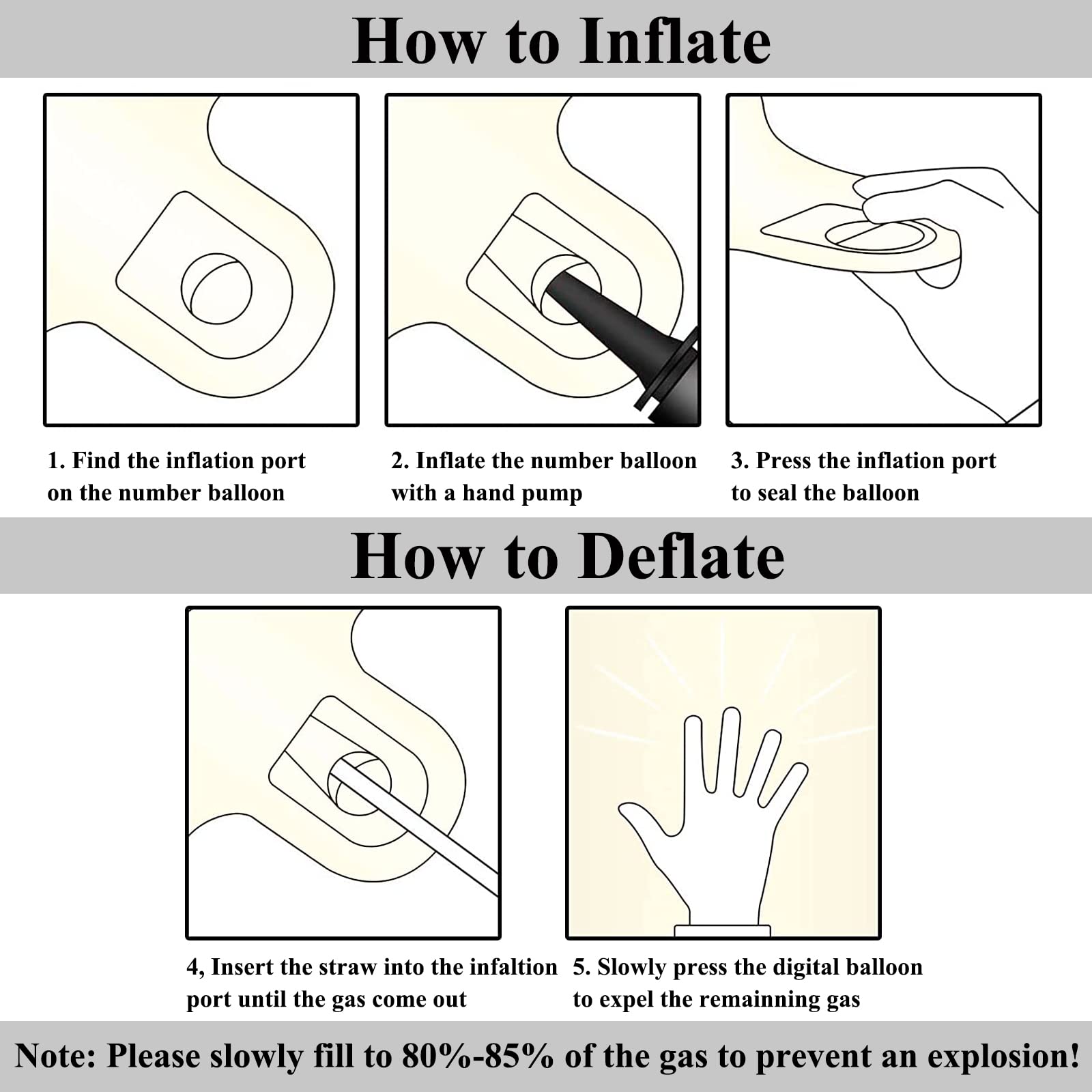 How to Inflate

1. Find the inflation port on the number balloon

2. Inflate the number balloon with a hand pump

3. Press the inflation port to seal the balloon

How to Deflate

4, Insert the straw into the infaltion port until the gas come out

5. Slowly press the digital balloon to expel the remainning gas

Note: Please slowly fill to 80%-85% of the gas to prevent an explosion!