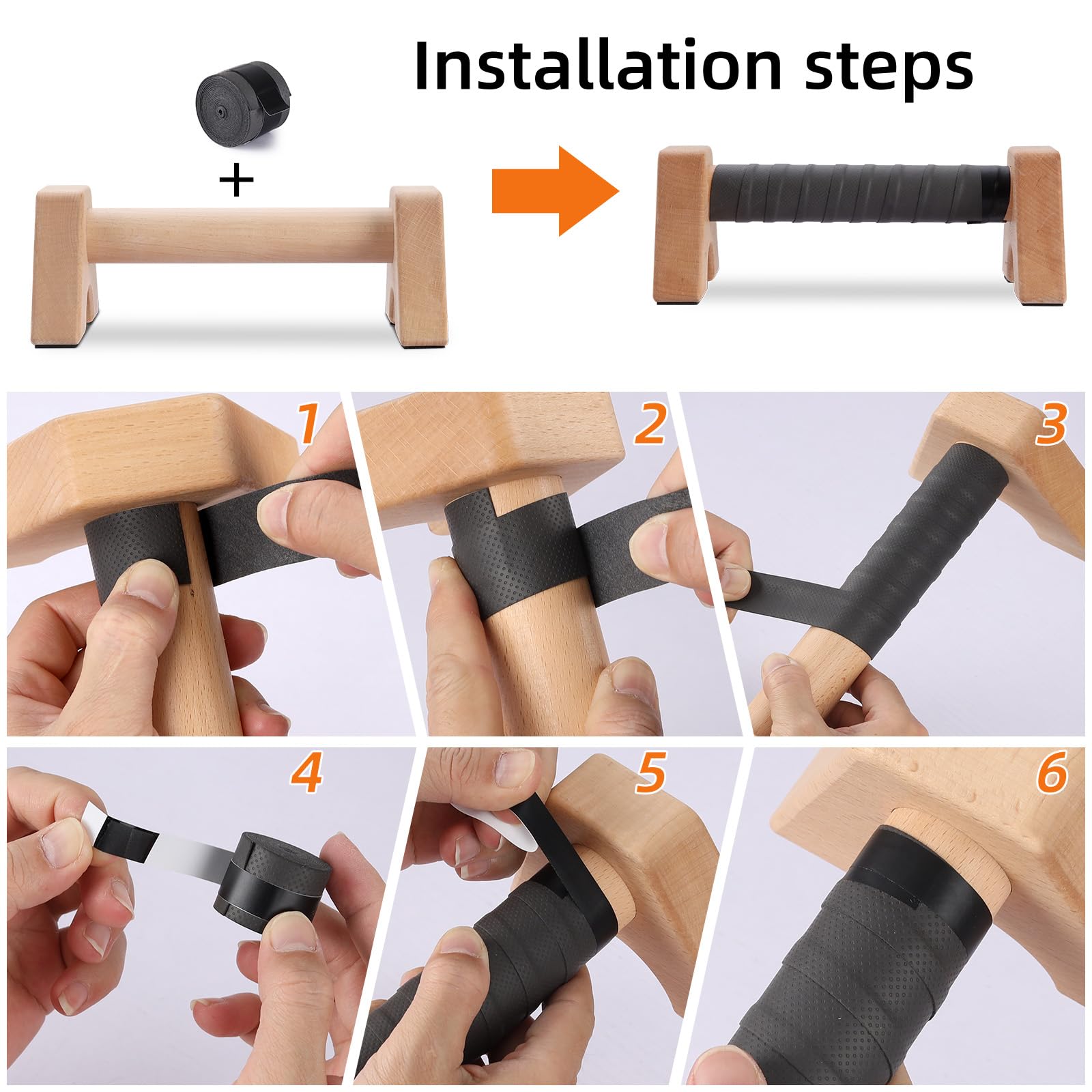 Installation steps

+

1

2

3

4

5

6