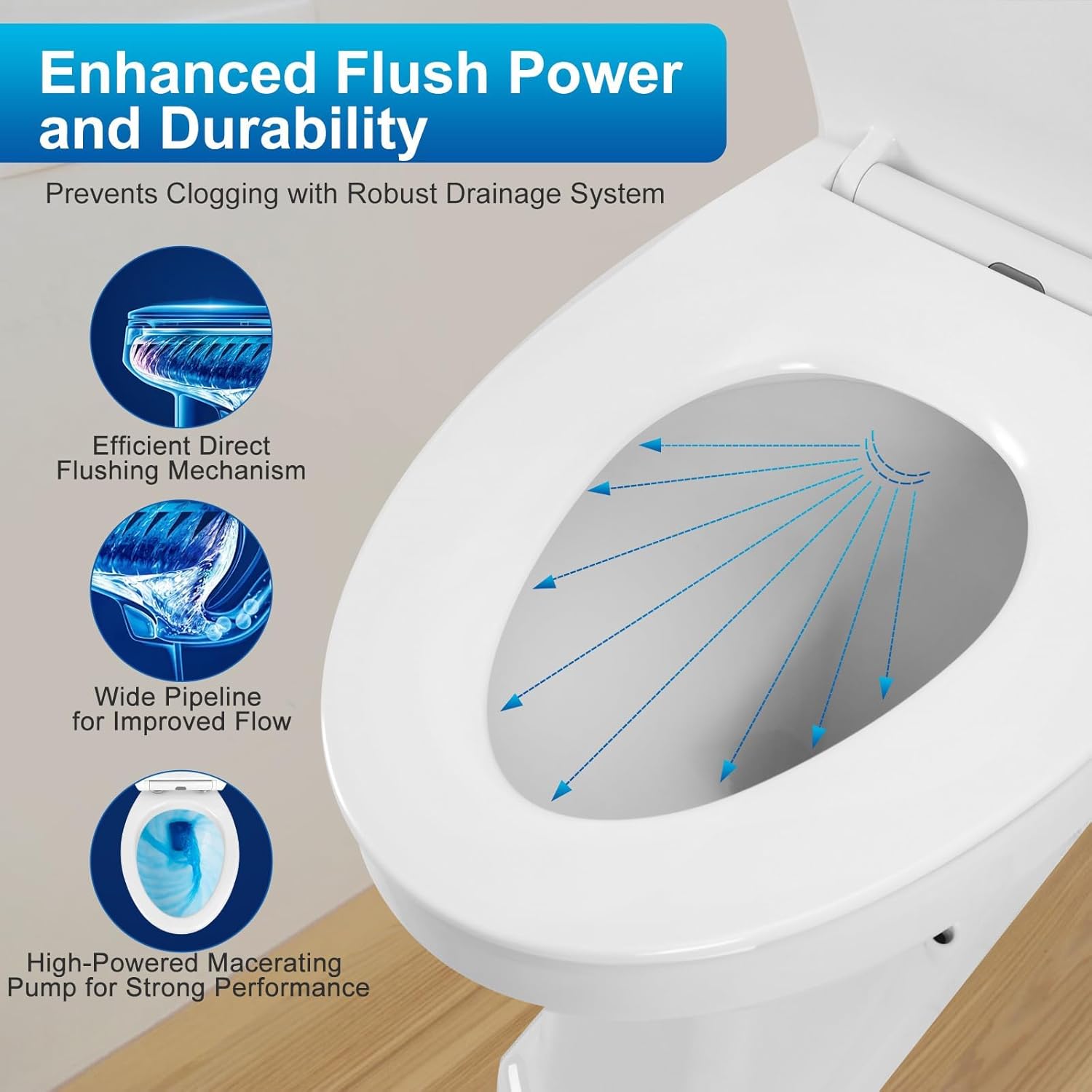 Enhanced Flush Power and Durability

Prevents Clogging with Robust Drainage System

Efficient Direct Flushing Mechanism

Wide Pipeline for Improved Flow

High-Powered Macerating Pump for Strong Performance