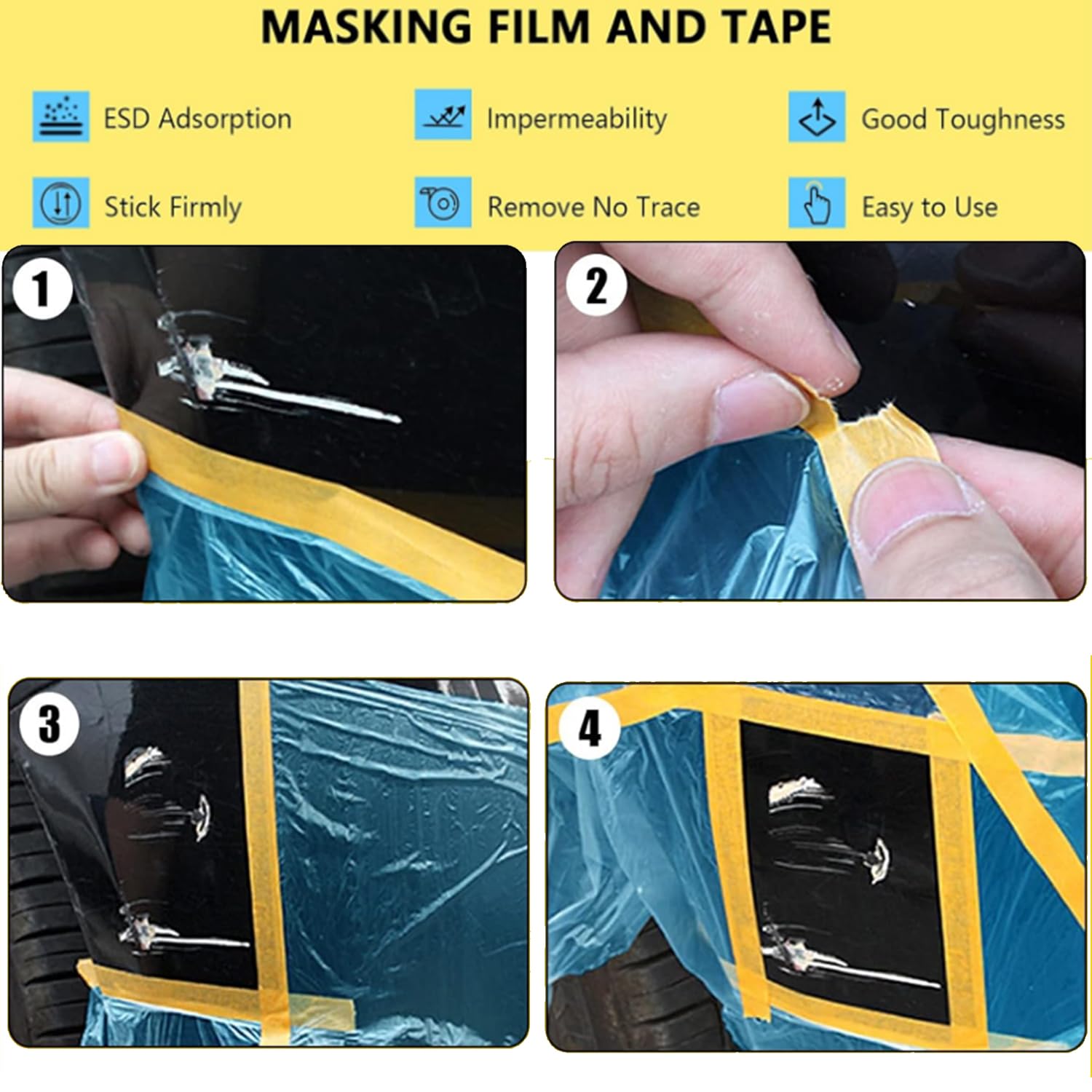 MASKING FILM AND TAPE

ESD Adsorption

Impermeability

Good Toughness

Stick Firmly

Remove No Trace

Easy to Use

1

2

3

4