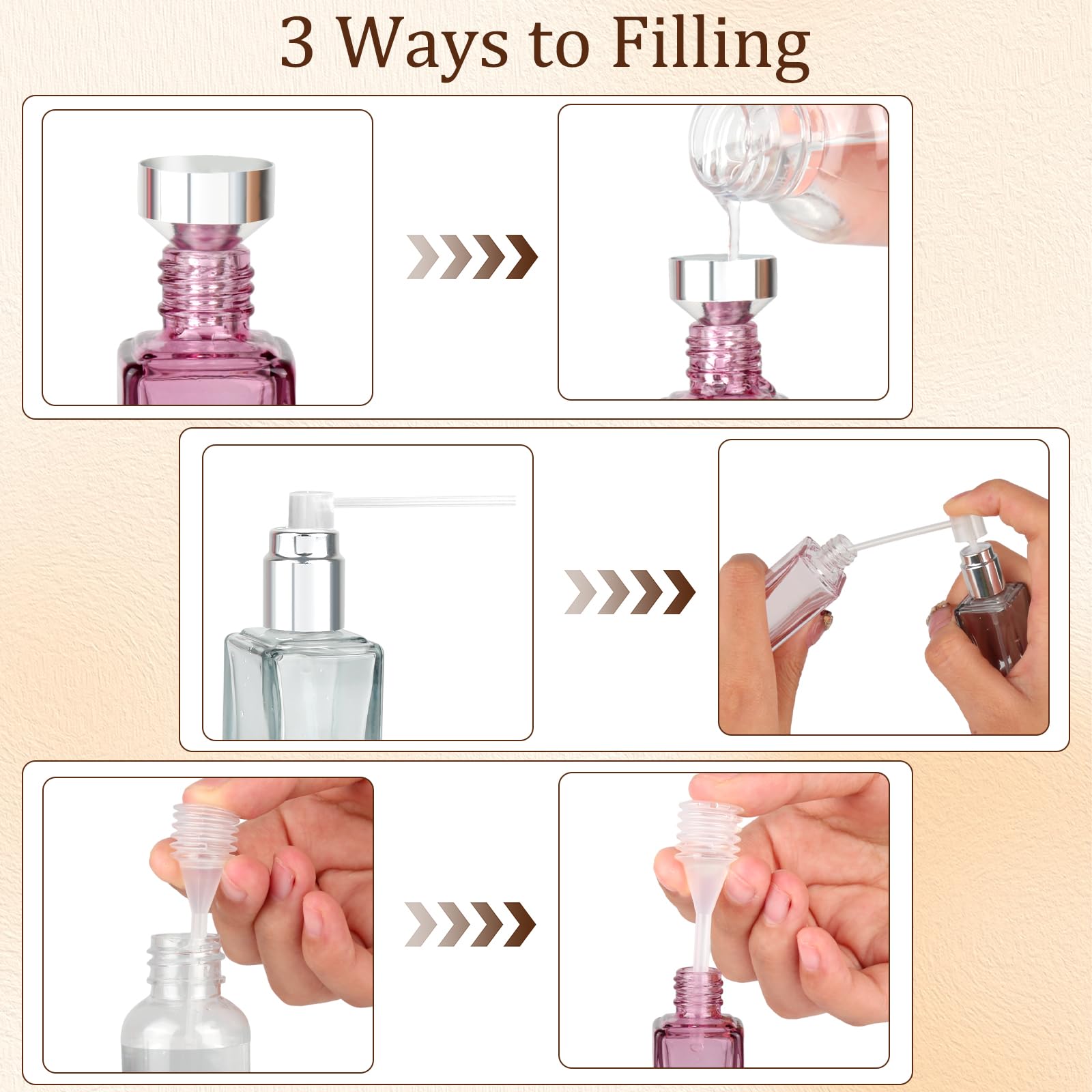 3 Ways to Filling