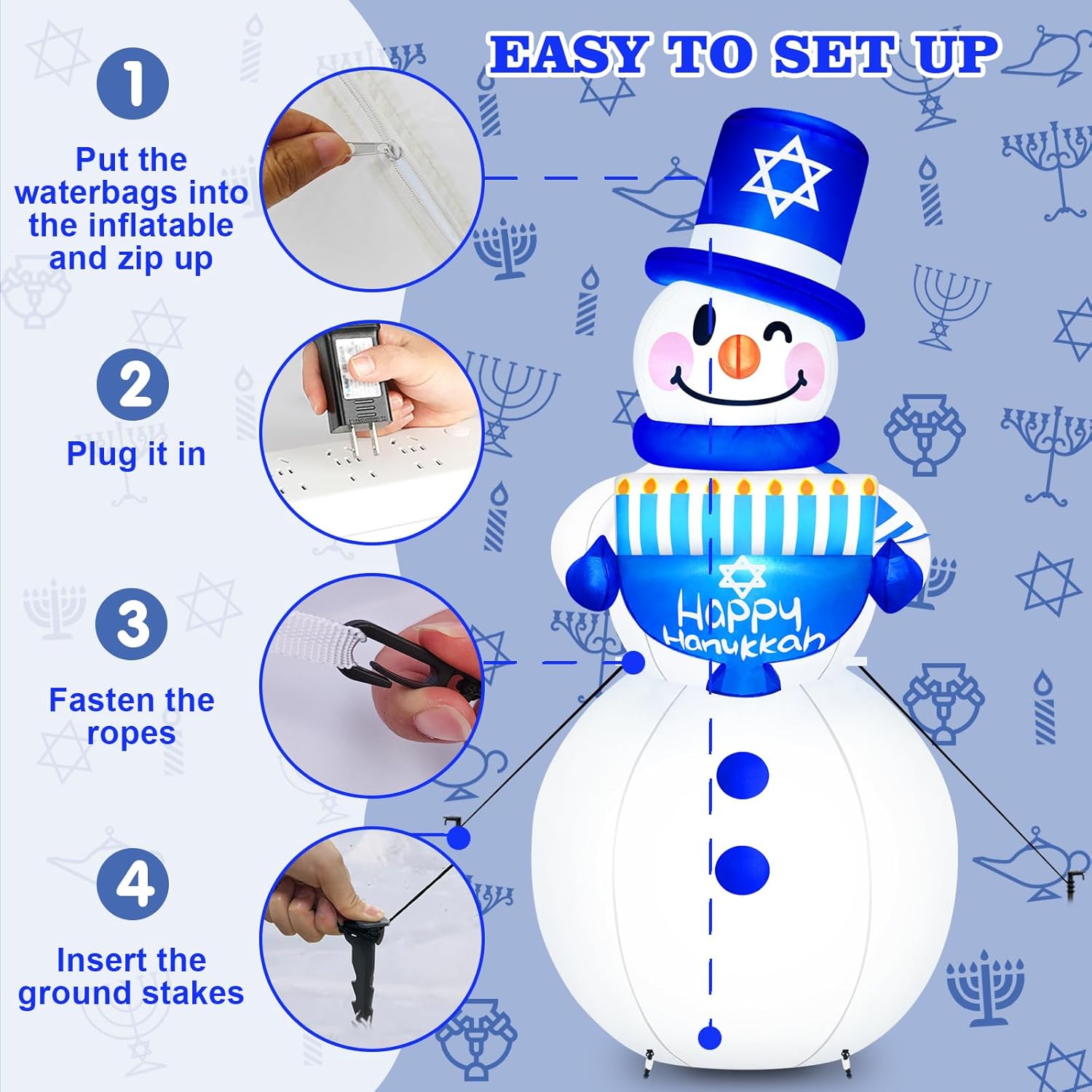 EASY TO SET UP

1
Put the waterbags into the inflatable and zip up

2
Plug it in

3
Fasten the ropes

4
Insert the ground stakes

Happy Hanukkah