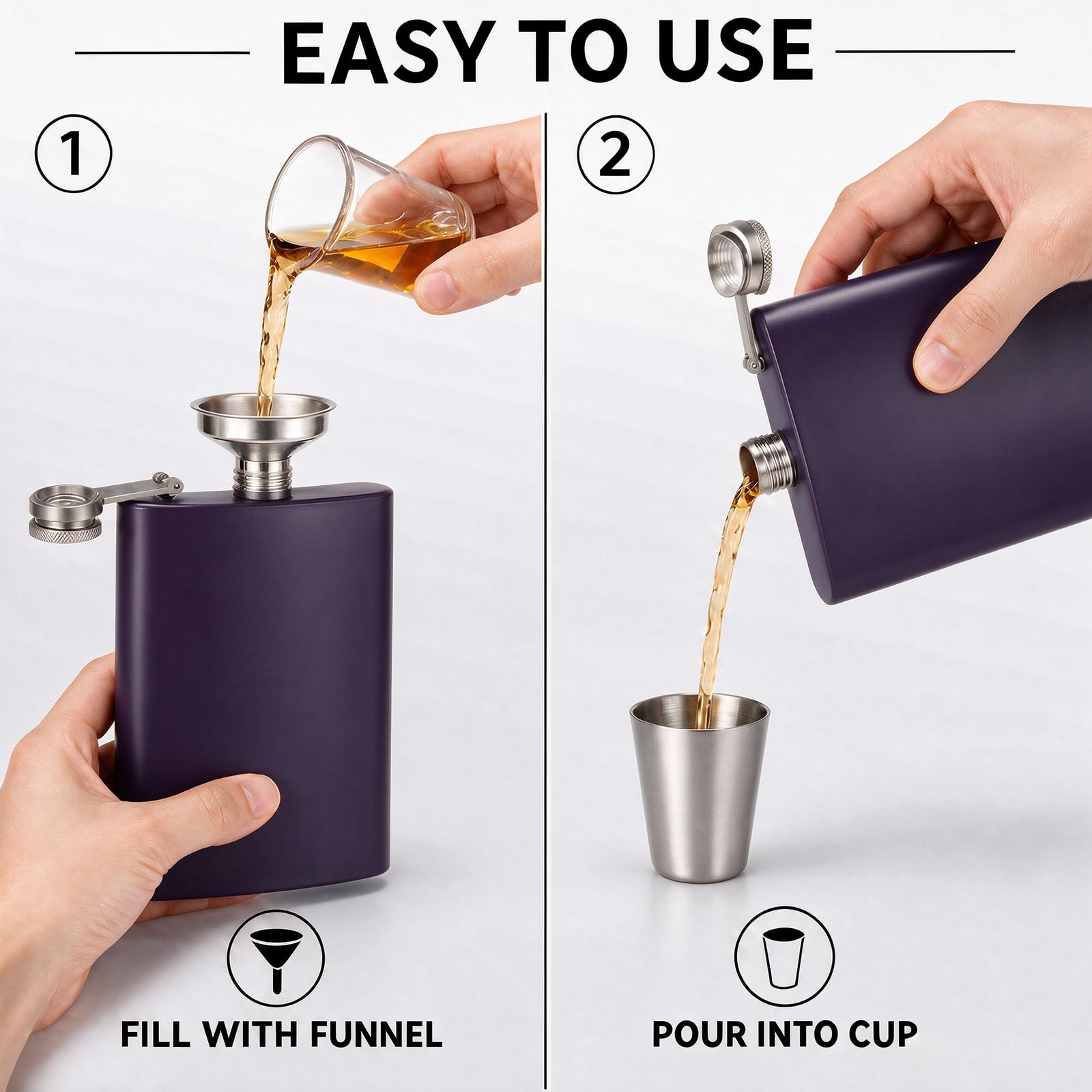 EASY TO USE

①

FILL WITH FUNNEL

②

POUR INTO CUP