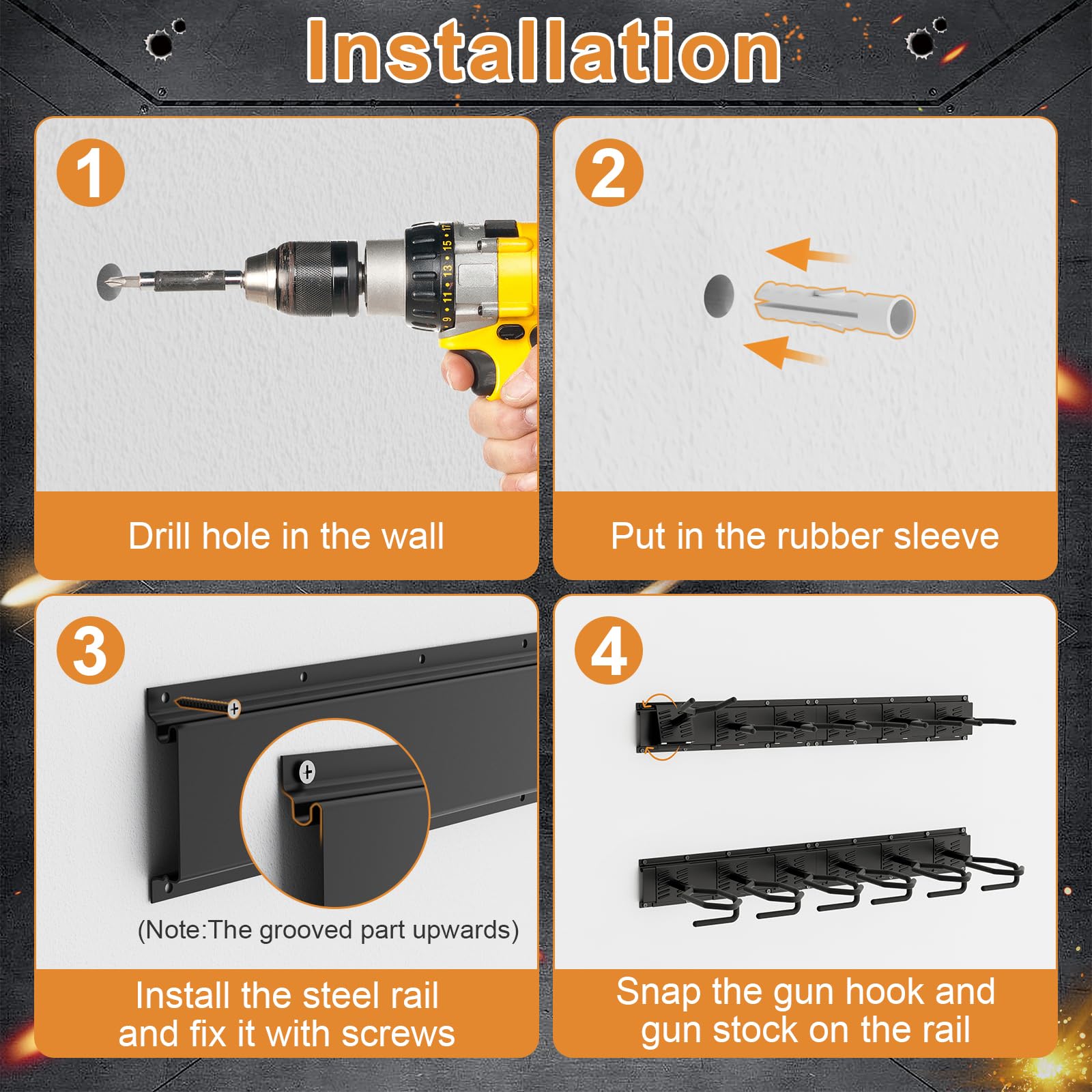 Installation

1

Drill hole in the wall

2

Put in the rubber sleeve

3

(Note:The grooved part upwards)

Install the steel rail and fix it with screws

4

Snap the gun hook and gun stock on the rail