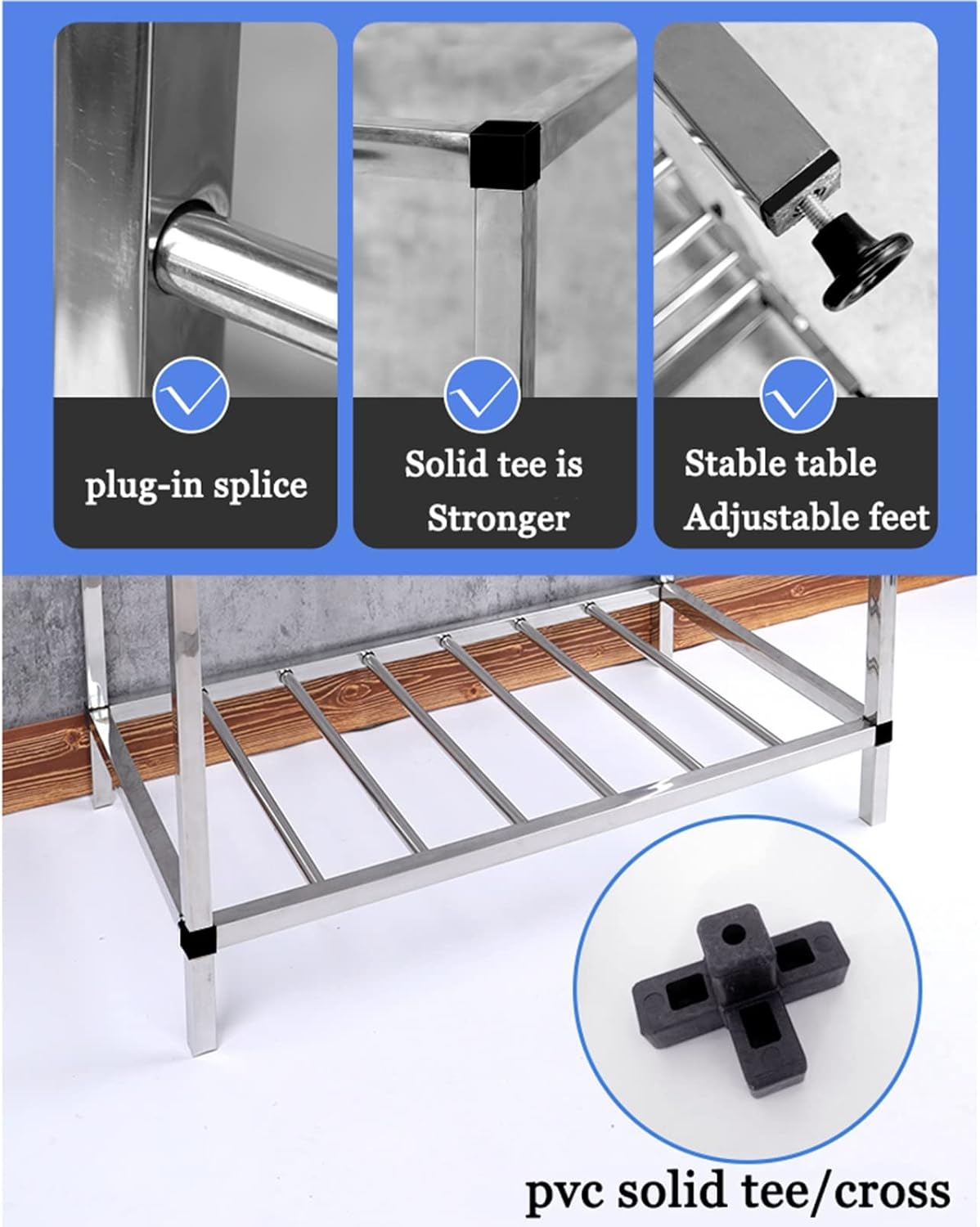 plug-in splice

Solid tee is Stronger

Stable table Adjustable feet

pvc solid tee/cross